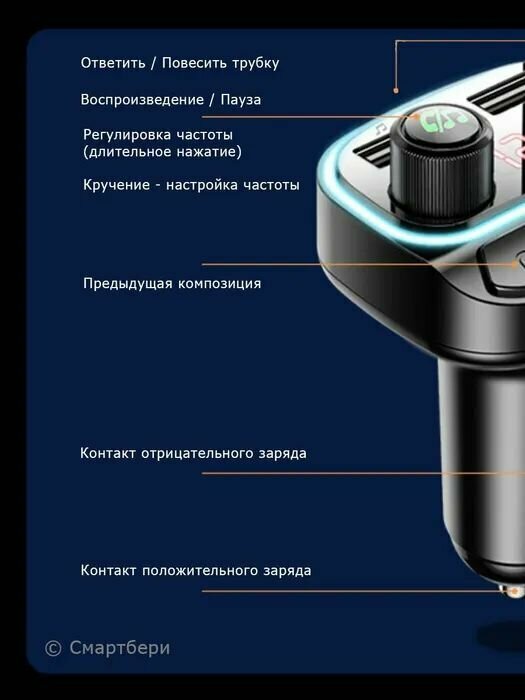 Ответить / Повесить трубку

Воспроизведение / Пауза

Регулировка частоты (длительное нажатие)

Кручение - настройка частоты

Предыдущая композиция

Контакт отрицательного заряда

Контакт положительного заряда

© Смартбери