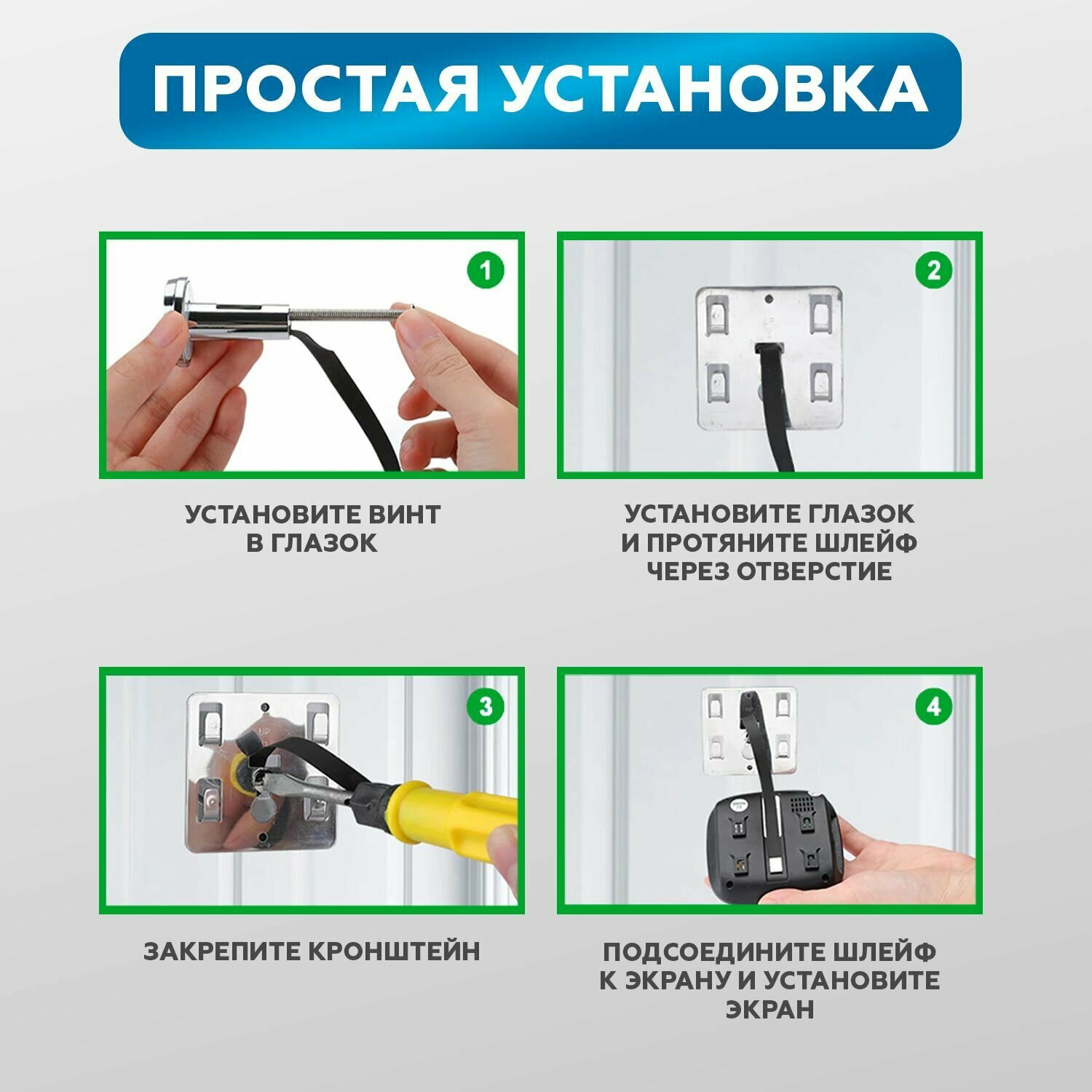 ПРОСТАЯ УСТАНОВКА

1

УСТАНОВИТЕ ВИНТ В ГЛАЗОК

2

UP

УСТАНОВИТЕ ГЛАЗОК И ПРОТЯНИТЕ ШЛЕЙФ ЧЕРЕЗ ОТВЕРСТИЕ

3

UP

ЗАКРЕПИТЕ КРОНШТЕЙН

4

ПОДСОЕДИНИТЕ ШЛЕЙФ К ЭКРАНУ И УСТАНОВИТЕ ЭКРАН