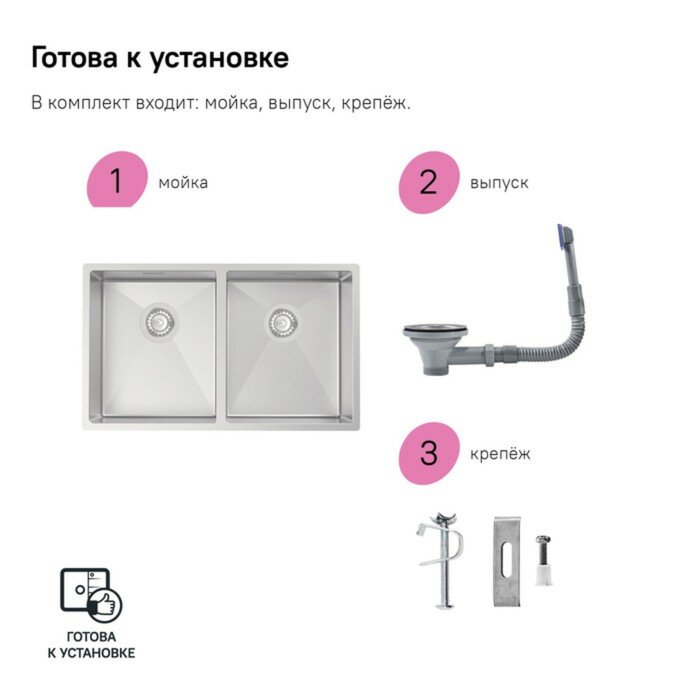 Готова к установке

В комплект входит: мойка, выпуск, крепёж.

1 мойка

2 выпуск

3 крепёж

ГОТОВА
К УСТАНОВКЕ