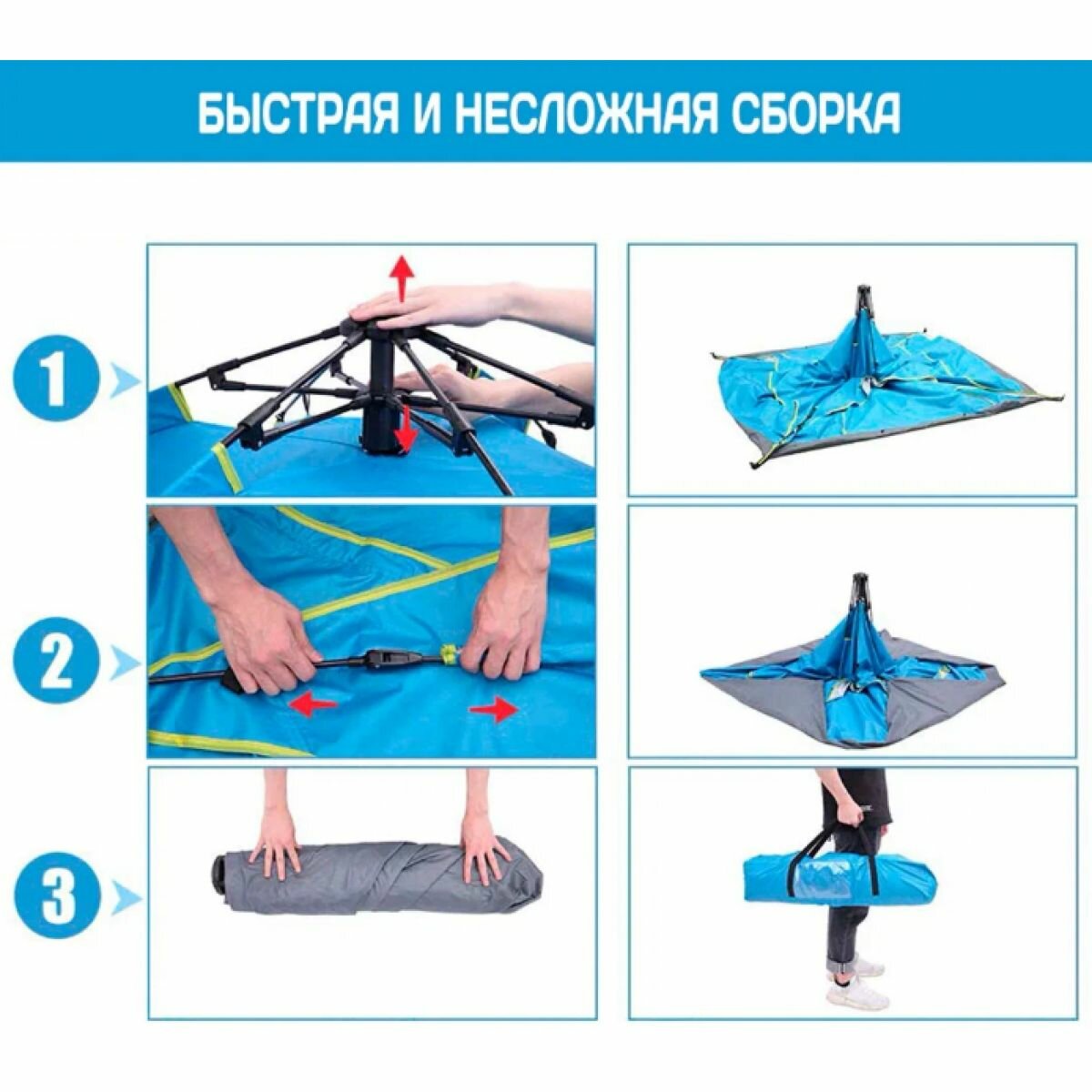 БЫСТРАЯ И НЕСЛОЖНАЯ СБОРКА

1

2

3