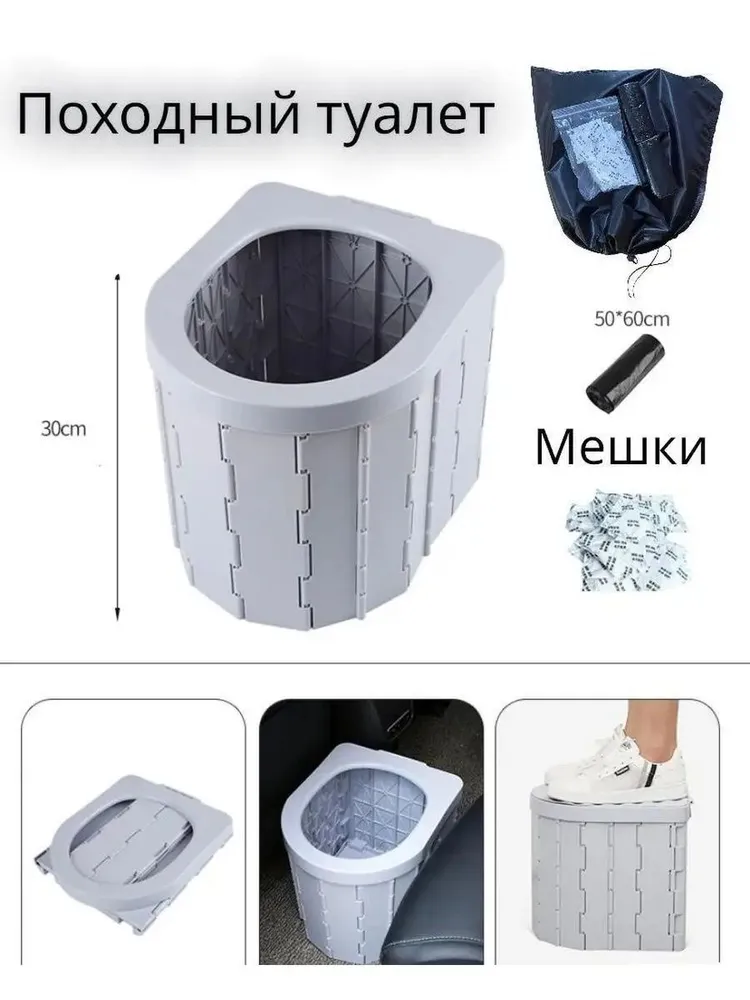 Походный туалет

30cm

50*60cm

Мешки