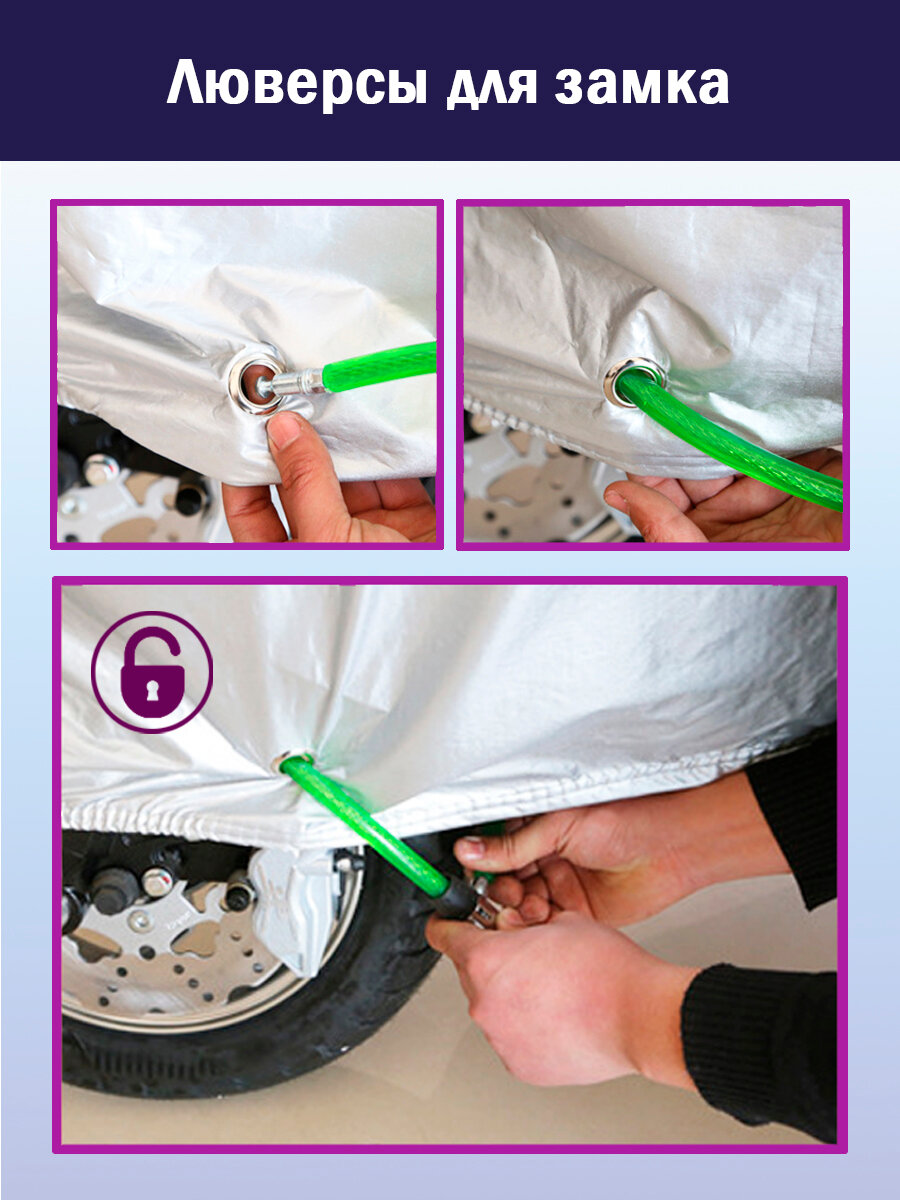 Люверсы для замка