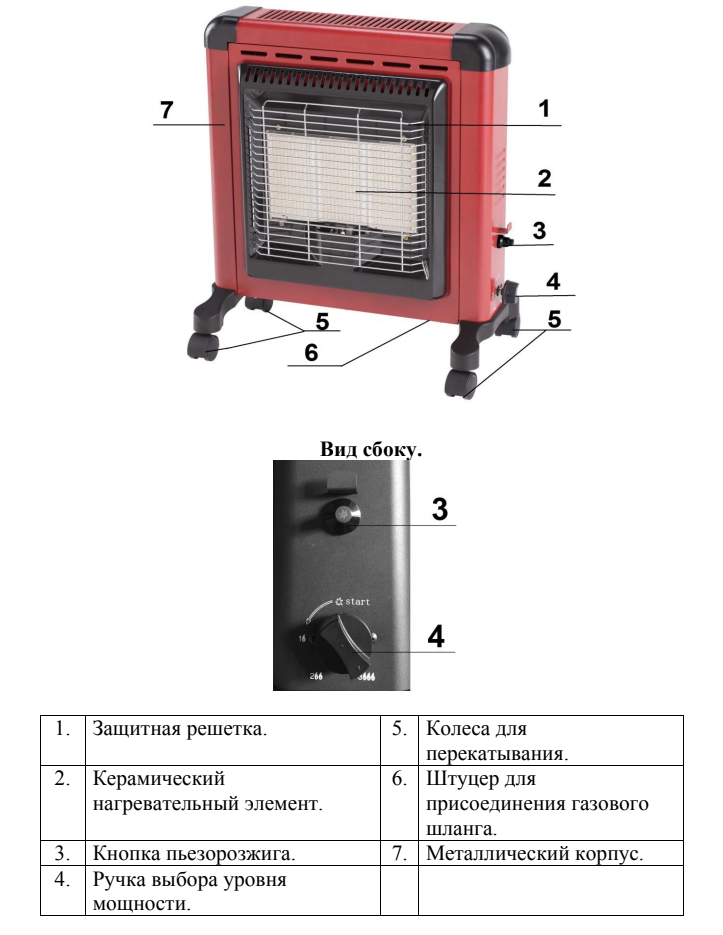 7
1
2
3
4
5
5
6

Вид сбоку.

3
start
1
2
3
4

| 1. | Защитная решетка. | 5. | Колеса для перекатывания. |
|---|---|---|---|
| 2. | Керамический нагревательный элемент. | 6. | Штуцер для присоединения газового шланга. |
| 3. | Кнопка пьезорозжига. | 7. | Металлический корпус. |
| 4. | Ручка выбора уровня мощности. | | |