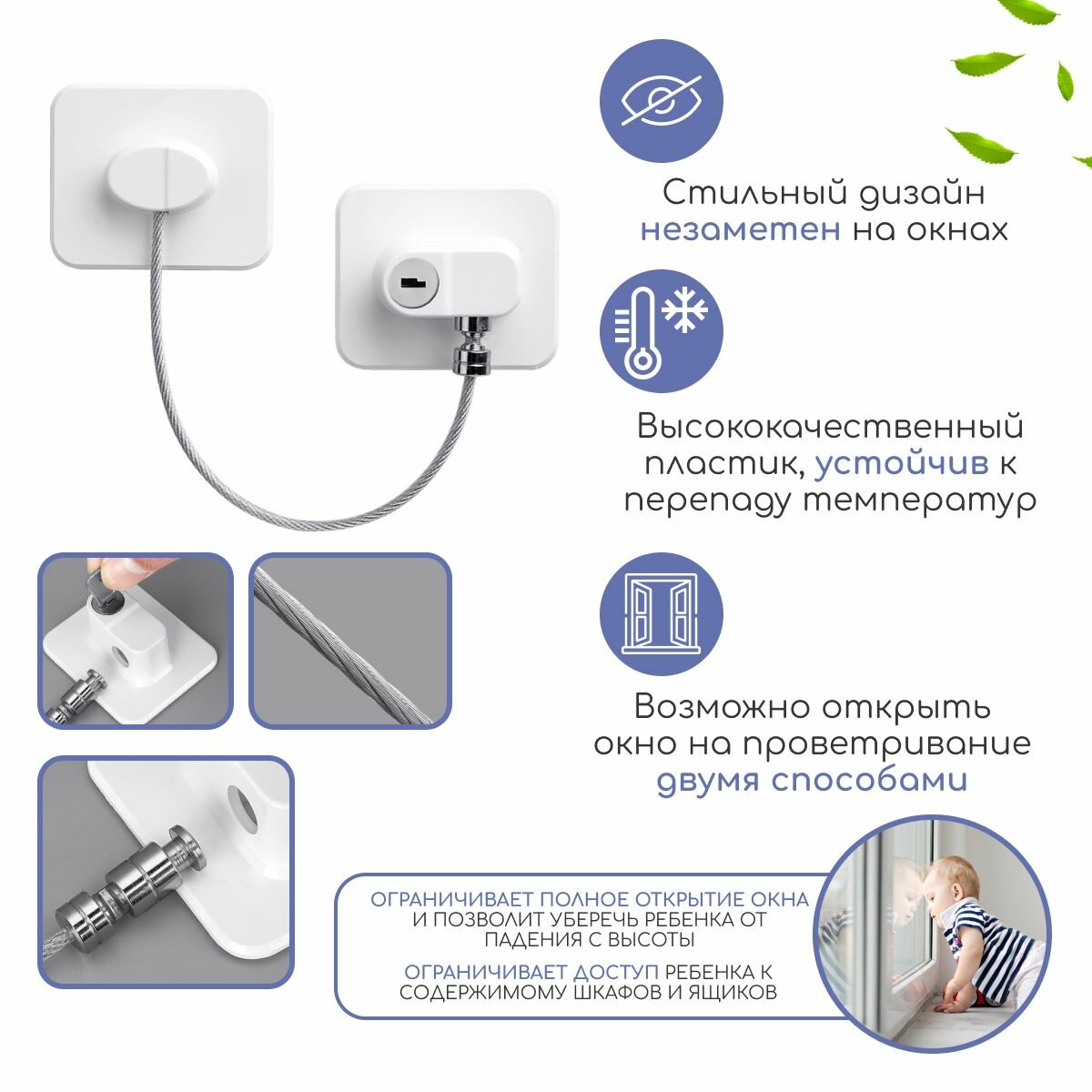 Стильный дизайн незаметен на окнах

Высококачественный пластик, устойчив к перепаду температур

Возможно открыть окно на проветривание двумя способами

ОГРАНИЧИВАЕТ ПОЛНОЕ ОТКРЫТИЕ ОКНА И ПОЗВОЛИТ УБЕРЕЧЬ РЕБЕНКА ОТ ПАДЕНИЯ С ВЫСОТЫ

ОГРАНИЧИВАЕТ ДОСТУП РЕБЕНКА К СОДЕРЖИМОМУ ШКАФОВ И ЯЩИКОВ