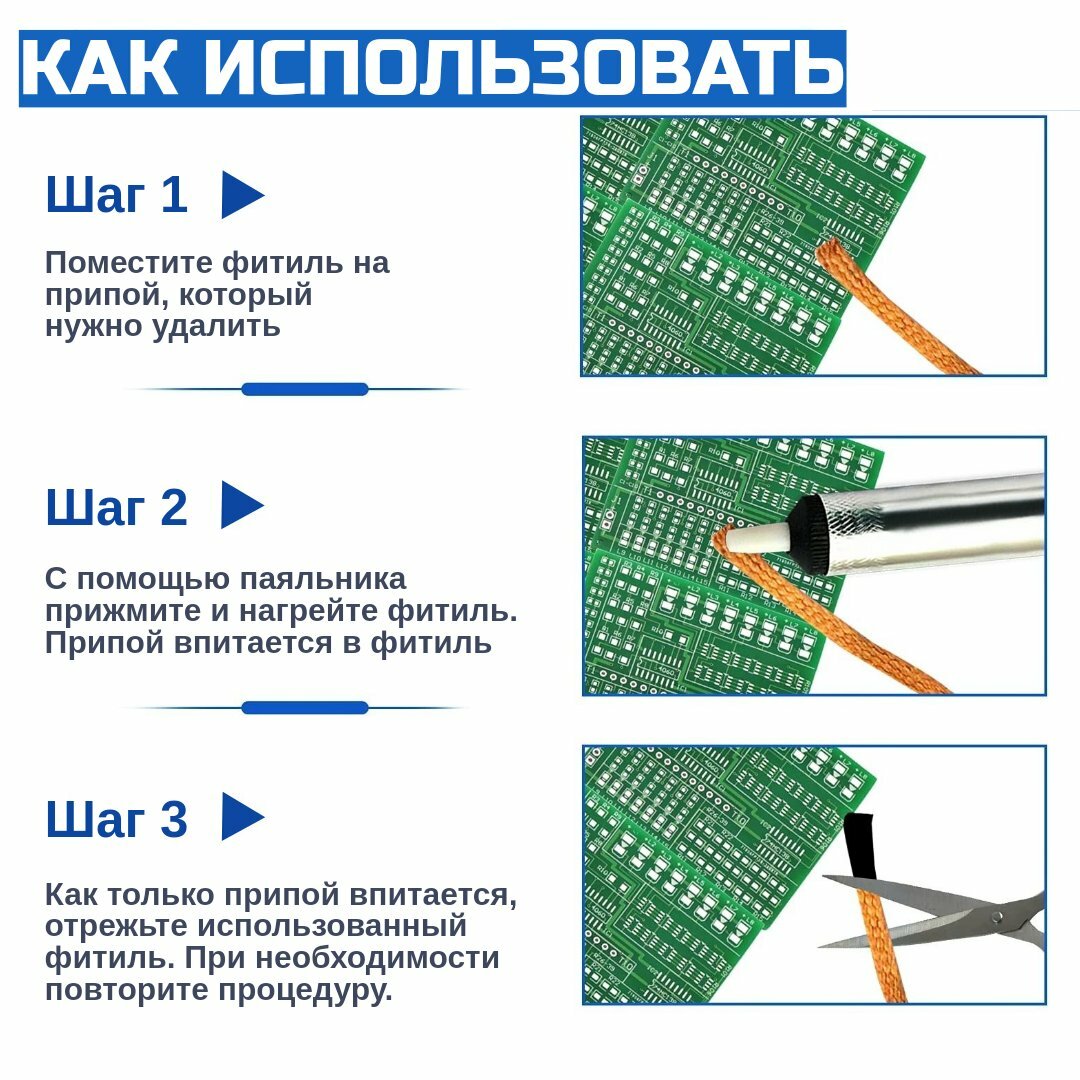 КАК ИСПОЛЬЗОВАТЬ

Шаг 1

Поместите фитиль на припой, который нужно удалить

Шаг 2

С помощью паяльника прижмите и нагрейте фитиль. Припой впитается в фитиль

Шаг 3

Как только припой впитается, отрежьте использованный фитиль. При необходимости повторите процедуру.