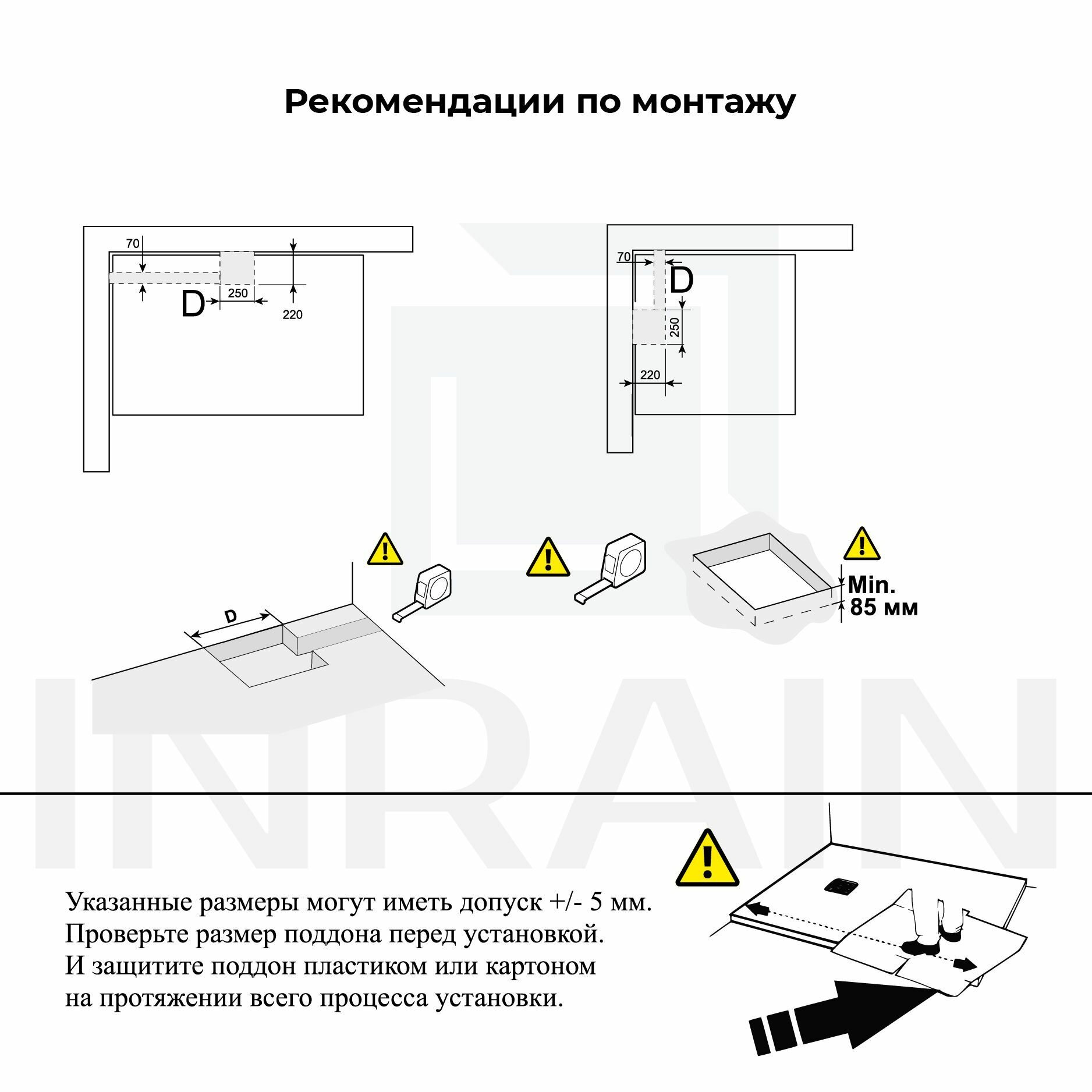 Рекомендации по монтажу

70

D

250

220

70

D

250

220

D

Min.
85 мм

INRAIN

Указанные размеры могут иметь допуск +/- 5 мм.
Проверьте размер поддона перед установкой.
И защитите поддон пластиком или картоном
на протяжении всего процесса установки.