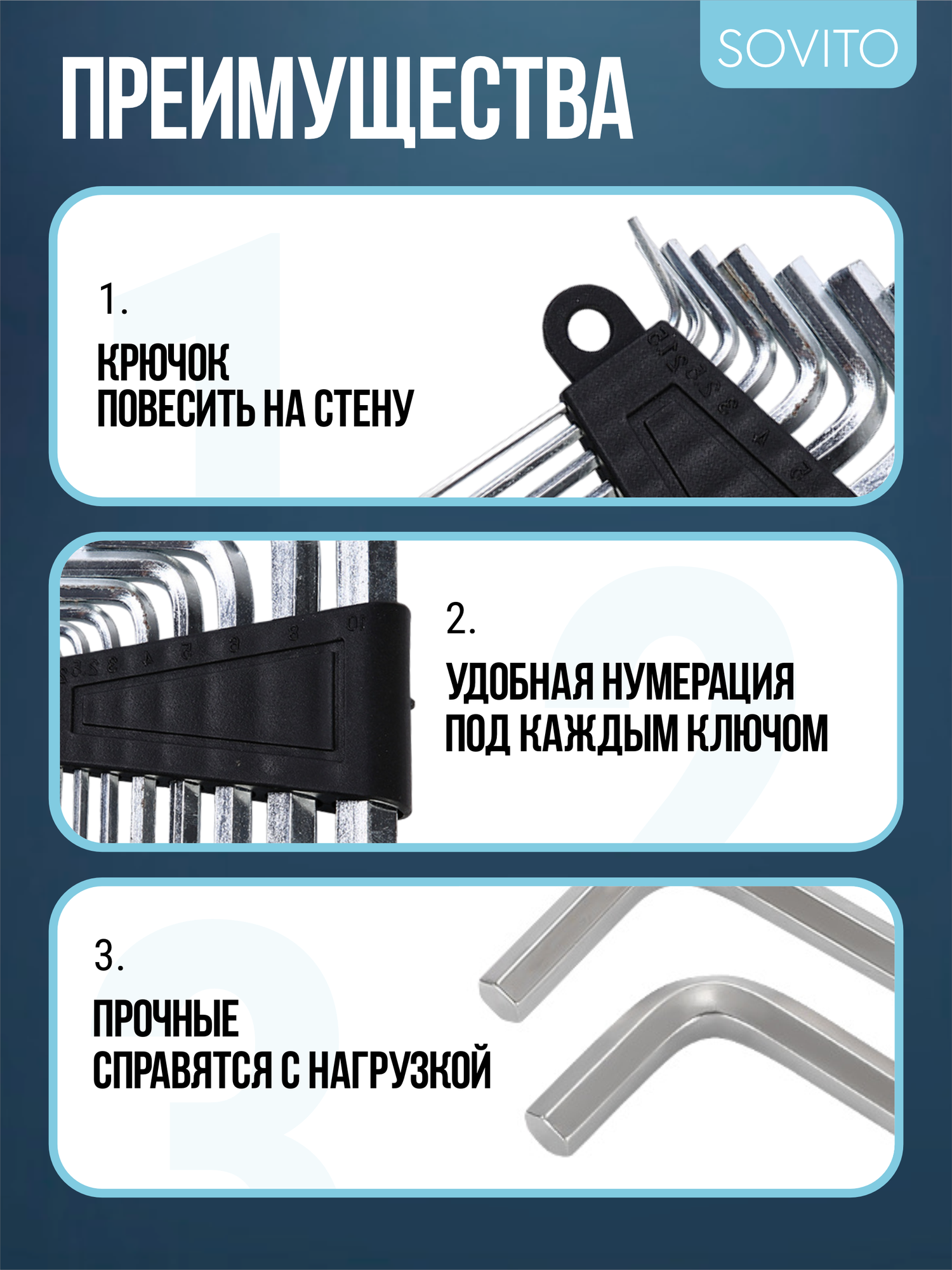 SOVITO

ПРЕИМУЩЕСТВА

1.

КРЮЧОК
ПОВЕСИТЬ НА СТЕНУ

2.

УДОБНАЯ НУМЕРАЦИЯ
ПОД КАЖДЫМ КЛЮЧОМ

3.

ПРОЧНЫЕ
СПРАВЯТСЯ С НАГРУЗКОЙ