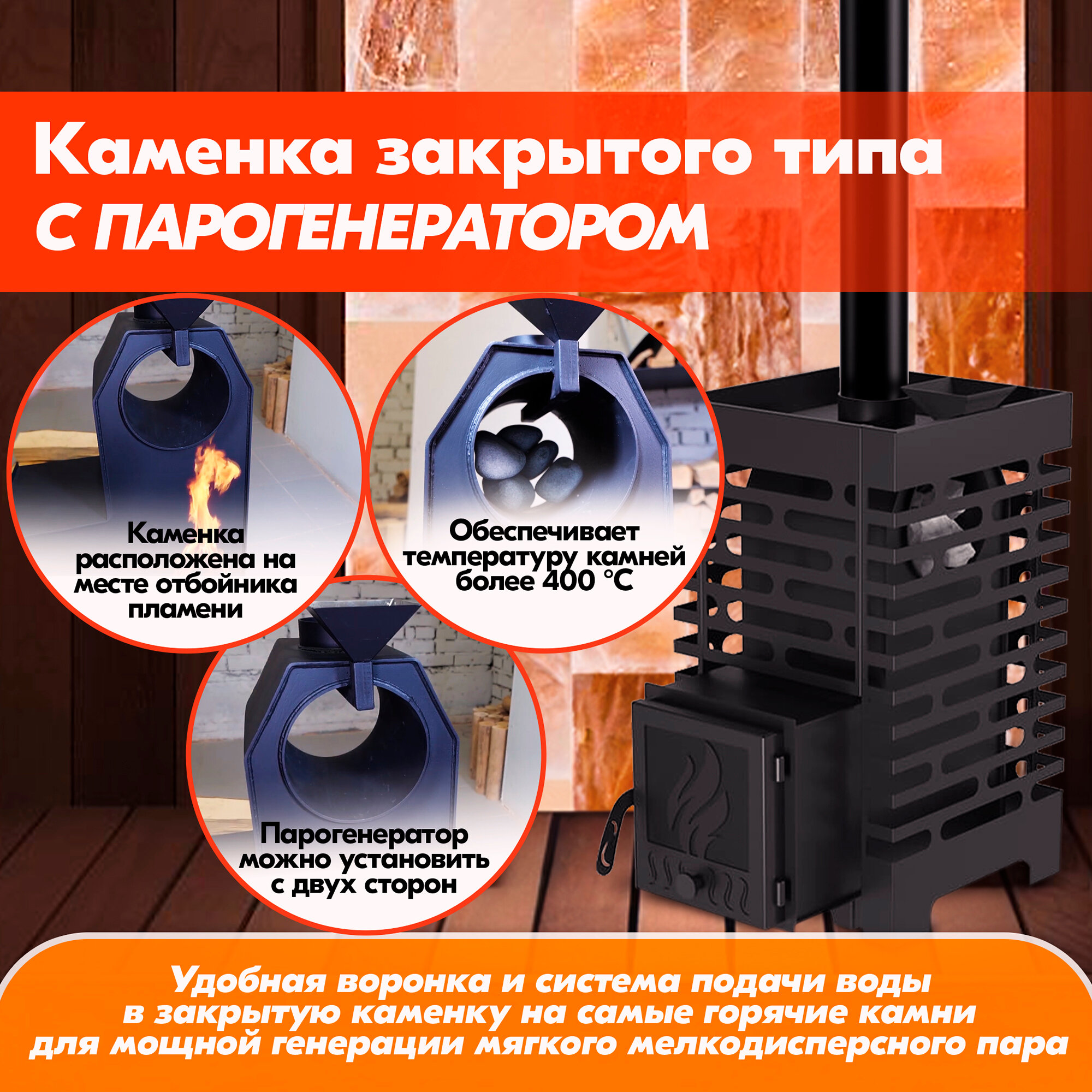 Каменка закрытого типа
С ПАРОГЕНЕРАТОРОМ

Каменка расположена на месте отбойника пламени

Обеспечивает температуру камней более 400 °C

Парогенератор можно установить с двух сторон

Удобная воронка и система подачи воды в закрытую каменку на самые горячие камни для мощной генерации мягкого мелкодисперсного пара