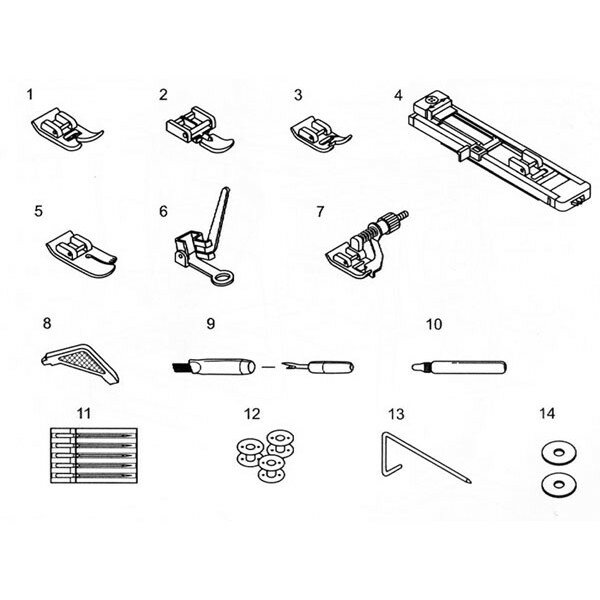 1 2 3 4

5 6 7

8 9 10

11 12 13 14