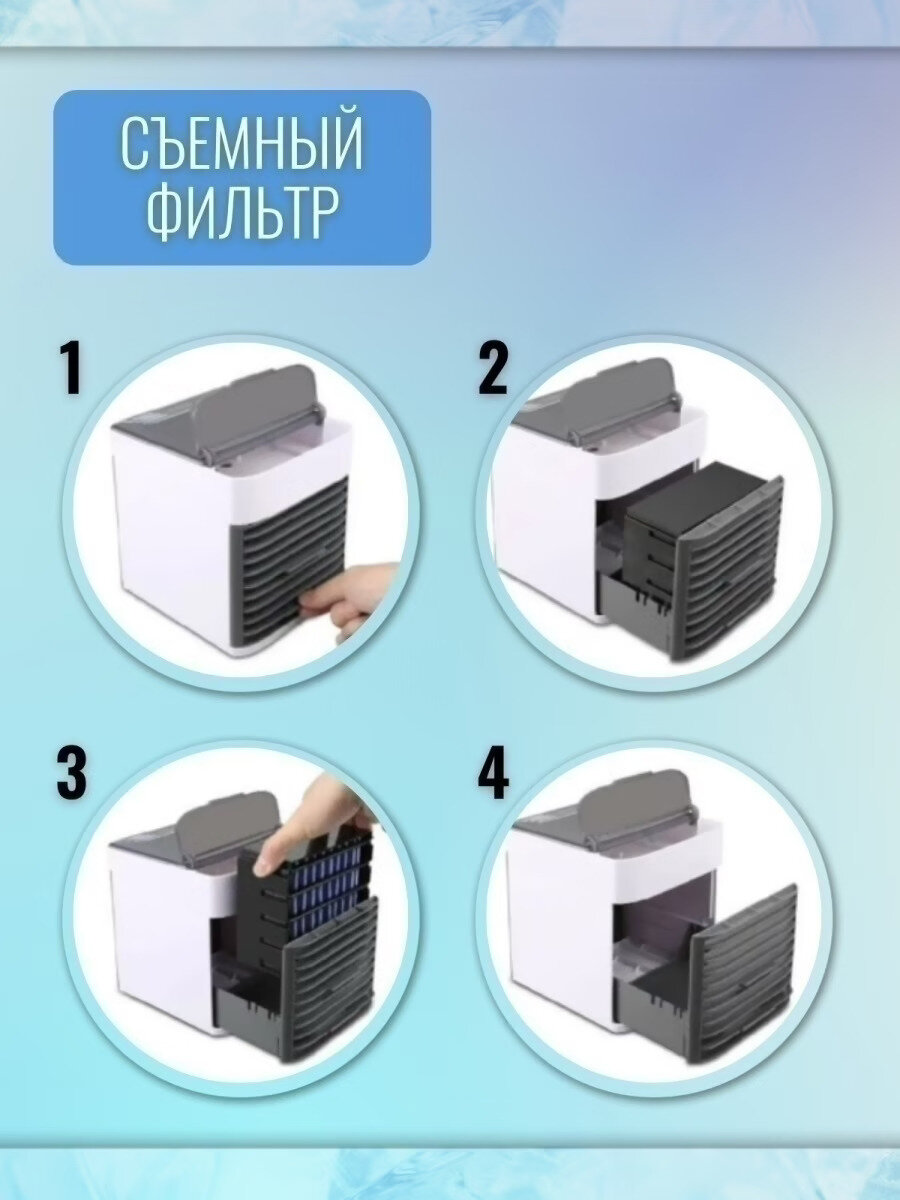 СЪЕМНЫЙ ФИЛЬТР

1

2

3

4