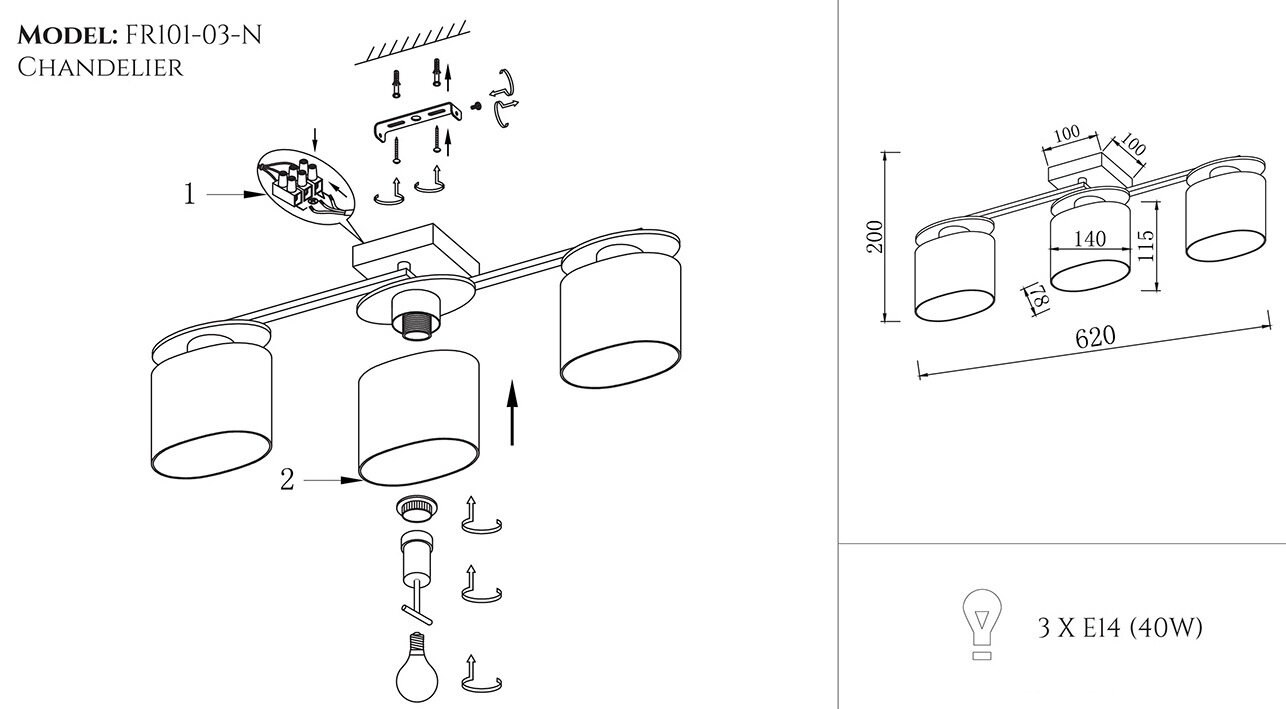 MODEL: FR101-03-N
CHANDELIER

1

2

100
100
200
140
115
78
620

3 X E14 (40W)