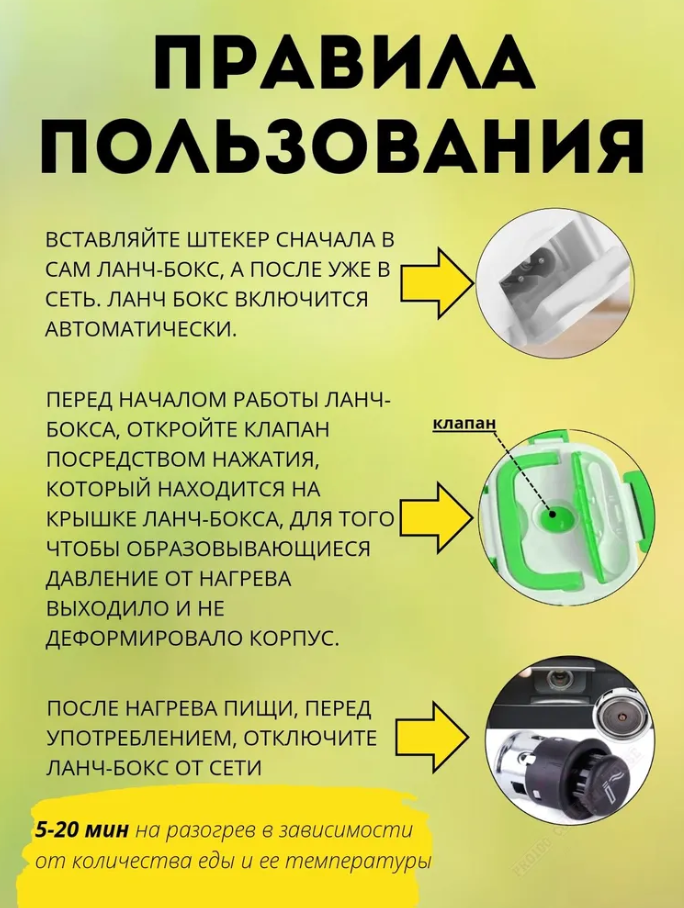 ПРАВИЛА ПОЛЬЗОВАНИЯ

ВСТАВЛЯЙТЕ ШТЕКЕР СНАЧАЛА В САМ ЛАНЧ-БОКС, А ПОСЛЕ УЖЕ В СЕТЬ. ЛАНЧ БОКС ВКЛЮЧИТСЯ АВТОМАТИЧЕСКИ.

ПЕРЕД НАЧАЛОМ РАБОТЫ ЛАНЧ-БОКСА, ОТКРОЙТЕ КЛАПАН ПОСРЕДСТВОМ НАЖАТИЯ, КОТОРЫЙ НАХОДИТСЯ НА КРЫШКЕ ЛАНЧ-БОКСА, ДЛЯ ТОГО ЧТОБЫ ОБРАЗОВЫВАЮЩИЕСЯ ДАВЛЕНИЕ ОТ НАГРЕВА ВЫХОДИЛО И НЕ ДЕФОРМИРОВАЛО КОРПУС.

клапан

ПОСЛЕ НАГРЕВА ПИЩИ, ПЕРЕД УПОТРЕБЛЕНИЕМ, ОТКЛЮЧИТЕ ЛАНЧ-БОКС ОТ СЕТИ

5-20 мин на разогрев в зависимости от количества еды и ее температуры