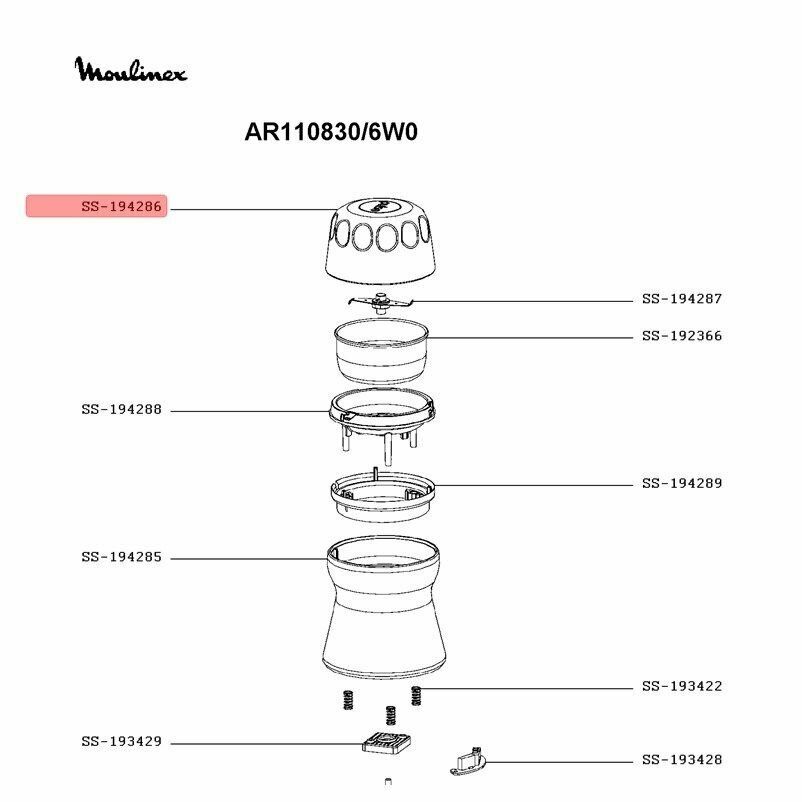 Moulinex

AR110830/6W0

SS-194286

SS-194287

SS-192366

SS-194288

SS-194289

SS-194285

SS-193422

SS-193429

SS-193428