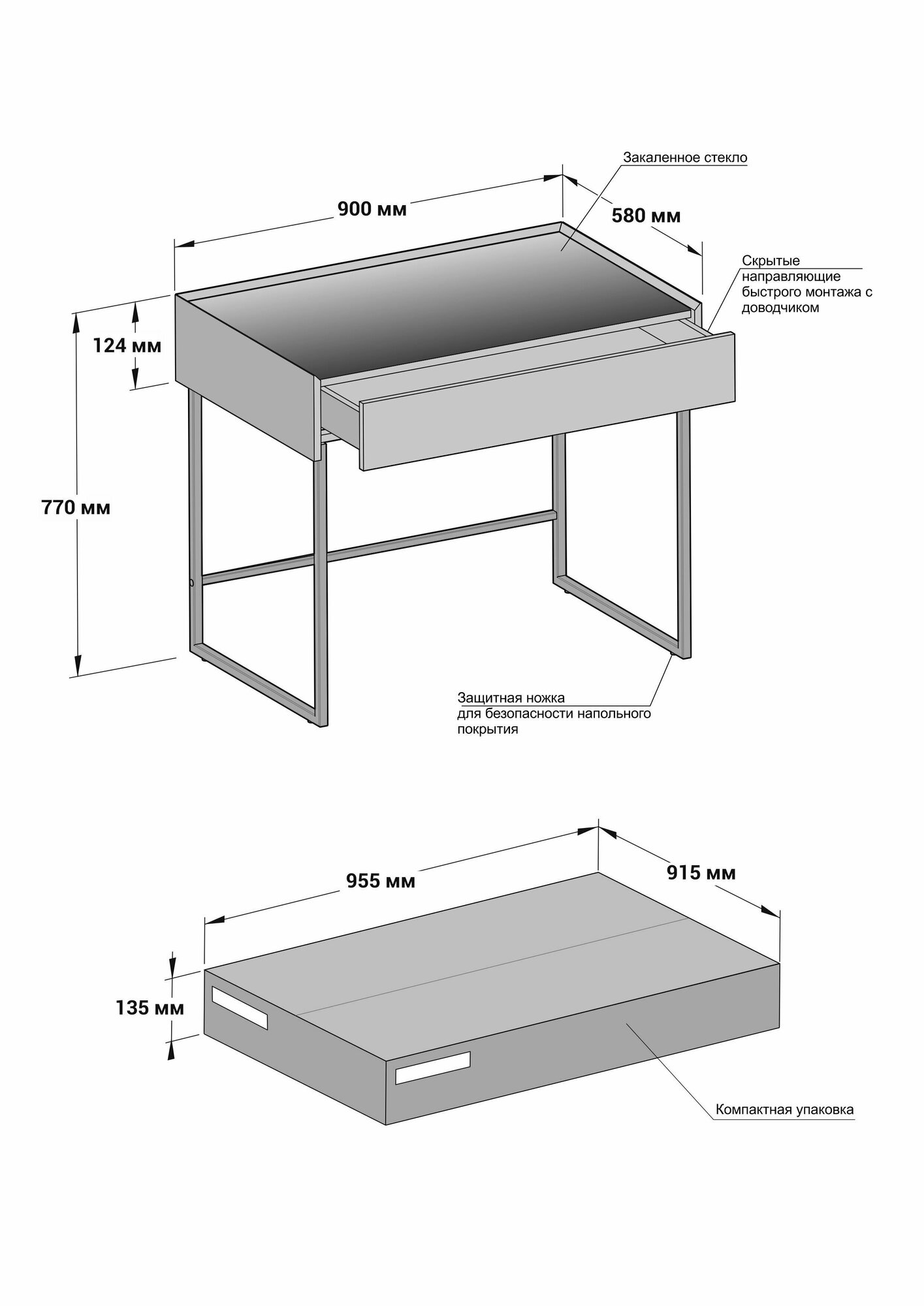 Закаленное стекло

900 мм

580 мм

Скрытые направляющие быстрого монтажа с доводчиком

124 мм

770 мм

Защитная ножка для безопасности напольного покрытия

955 мм

915 мм

135 мм

Компактная упаковка