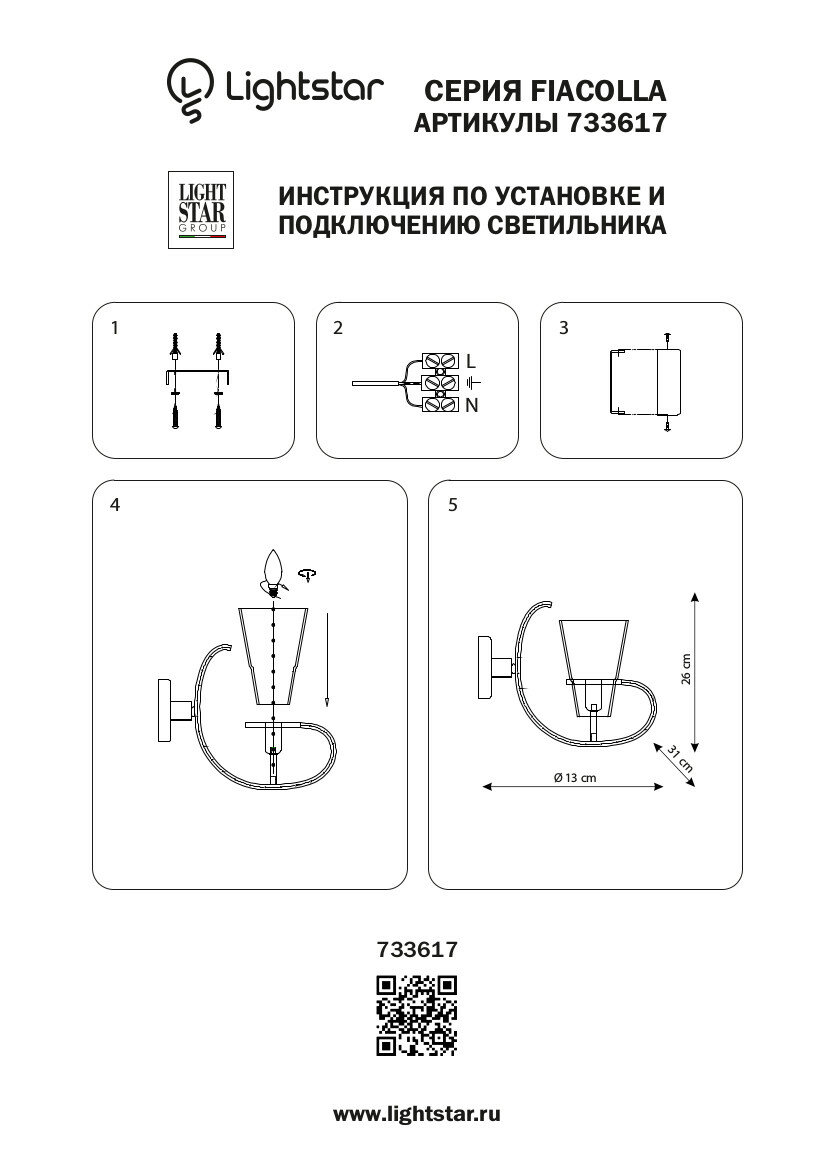 Lightstar

СЕРИЯ FIACOLLA
АРТИКУЛЫ 733617

LIGHT STAR GROUP

ИНСТРУКЦИЯ ПО УСТАНОВКЕ И ПОДКЛЮЧЕНИЮ СВЕТИЛЬНИКА

1

2

L

N

3

4

5

26 cm

31 cm

Ø 13 cm

733617

www.lightstar.ru