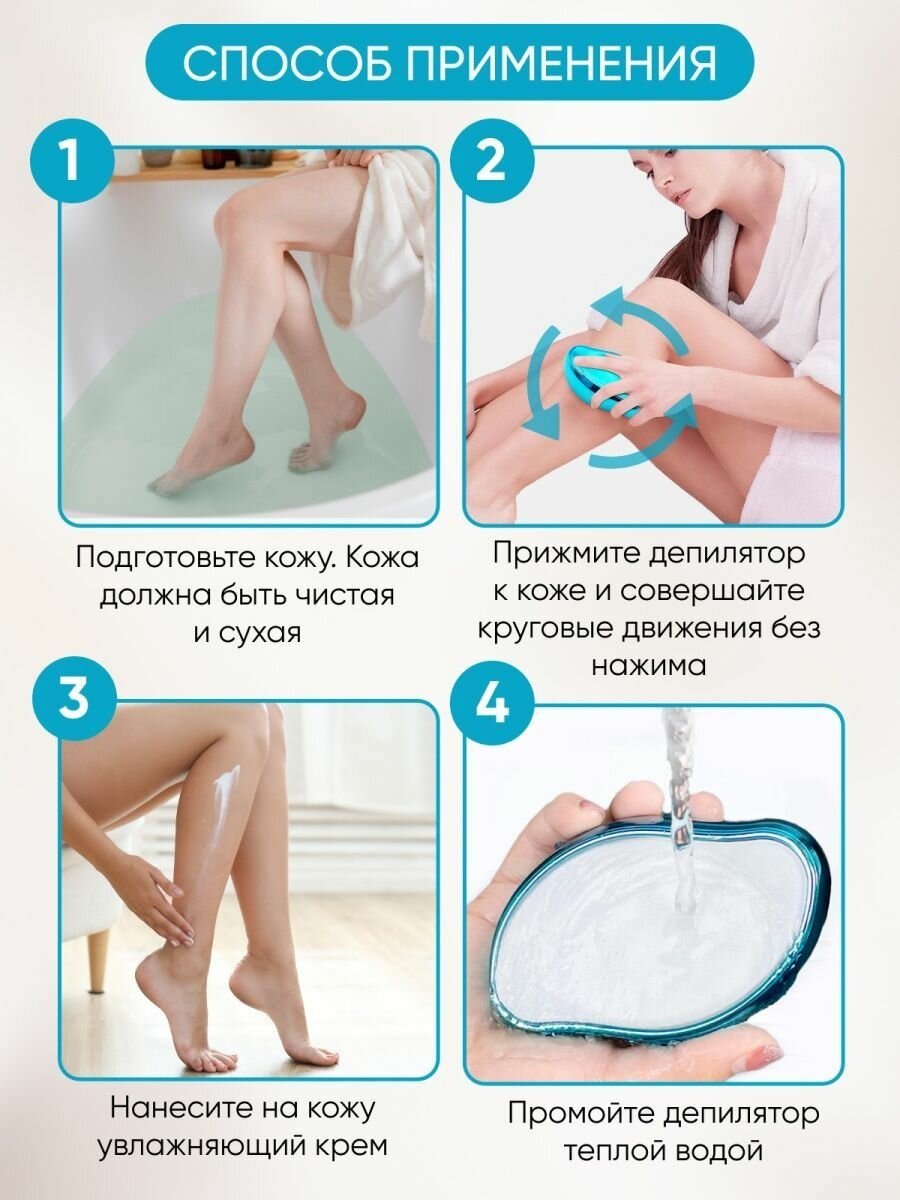 СПОСОБ ПРИМЕНЕНИЯ

1

Подготовьте кожу. Кожа должна быть чистая и сухая

2

Прижмите депилятор к коже и совершайте круговые движения без нажима

3

Нанесите на кожу увлажняющий крем

4

Промойте депилятор теплой водой