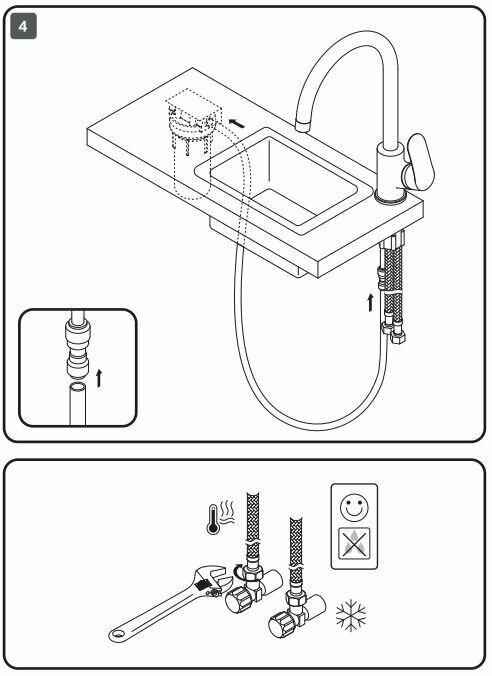 4