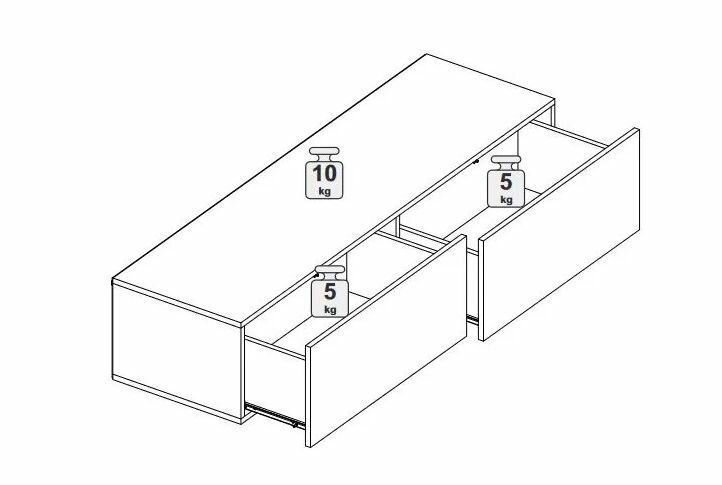 10
kg

5
kg

5
kg