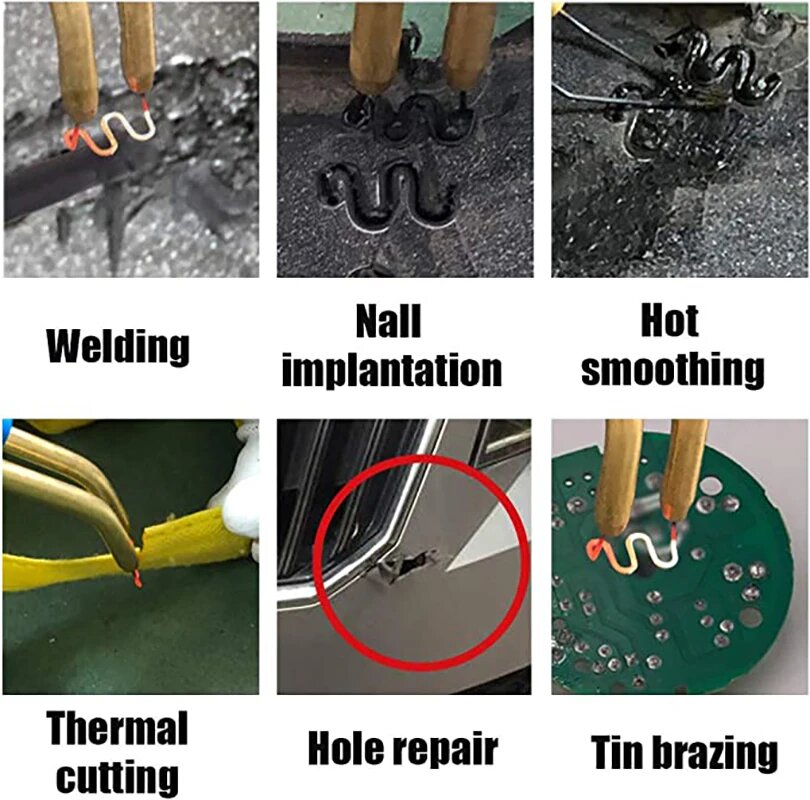 Welding

Nall implantation

Hot smoothing

Thermal cutting

Hole repair

Tin brazing