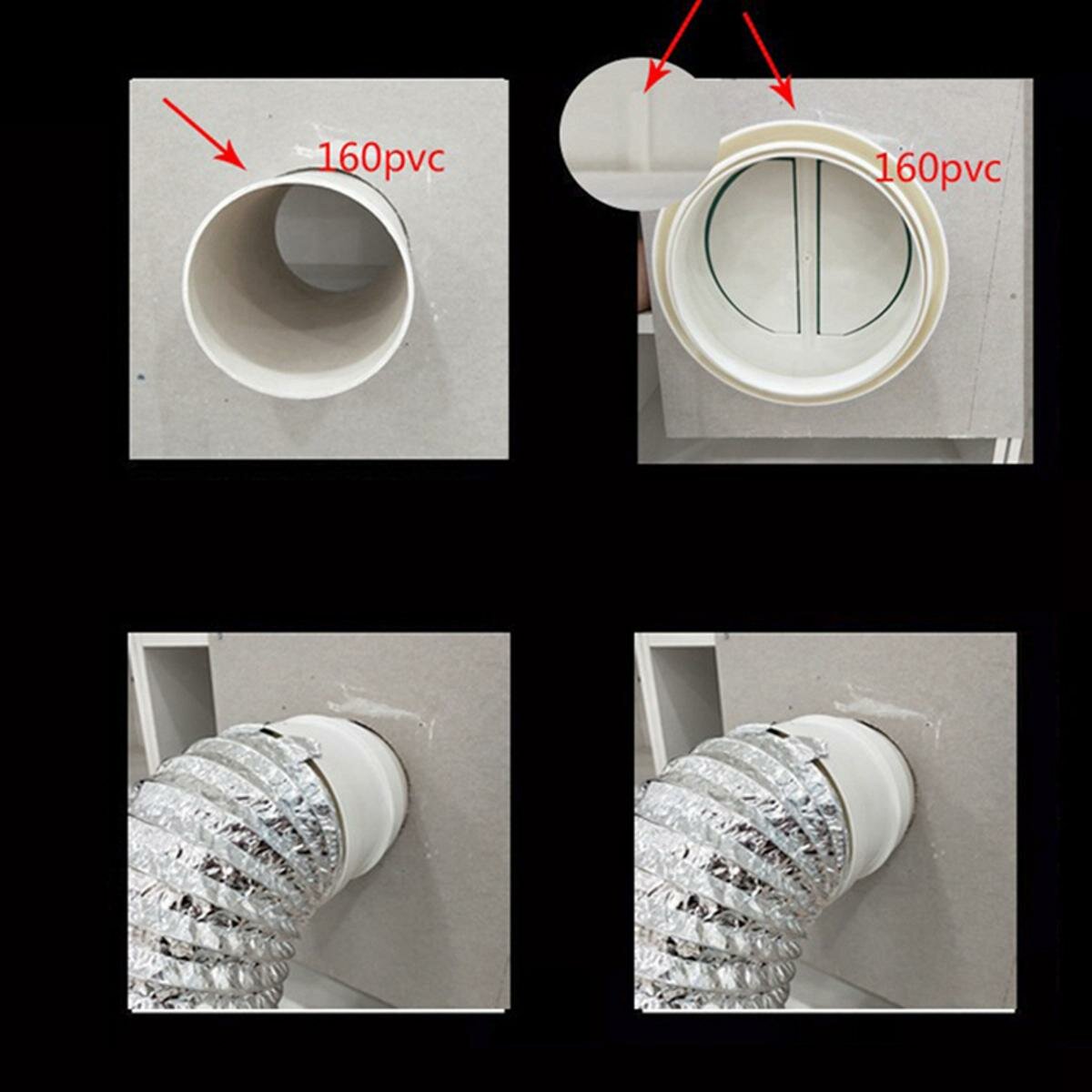 160pvc

160pvc