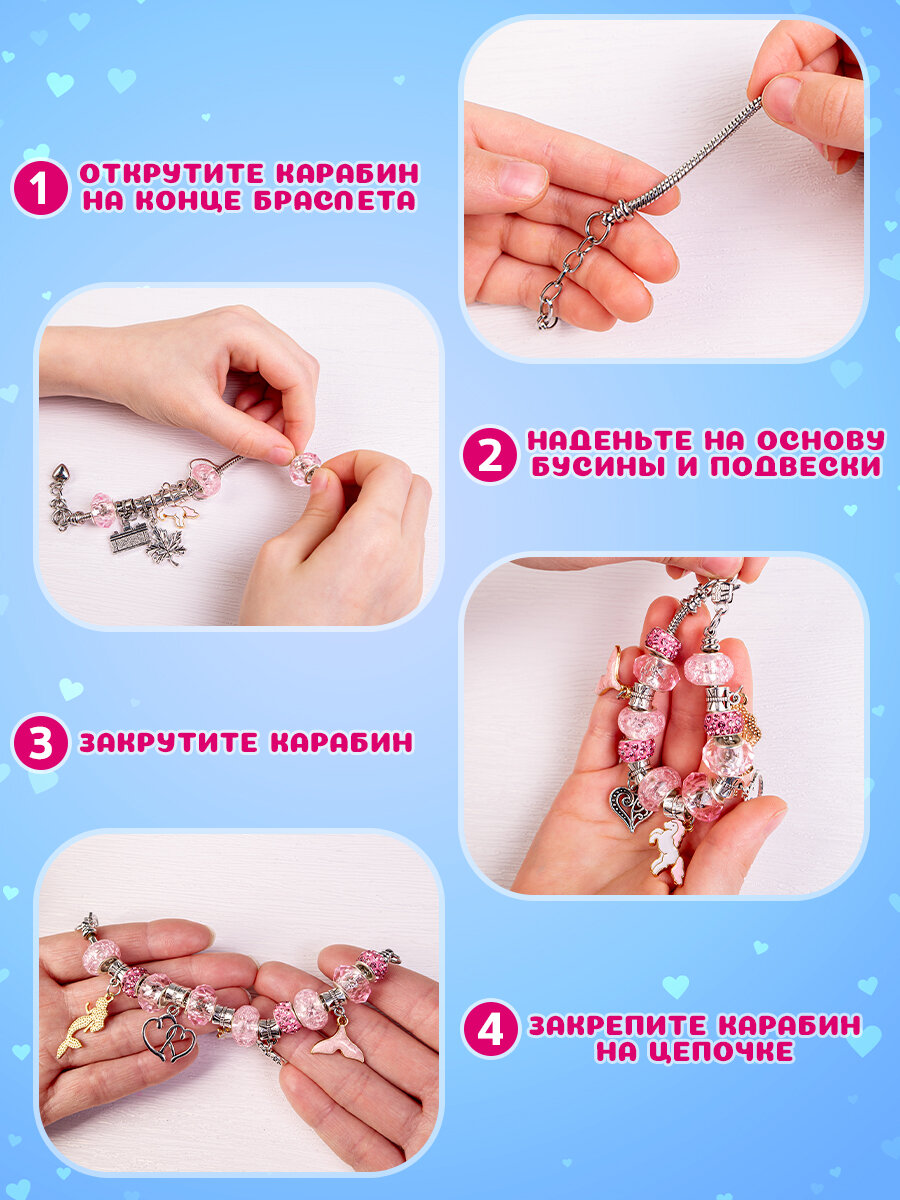 1 ОТКРУТИТЕ КАРАБИН НА КОНЦЕ БРАСЛЕТА

2 НАДЕНЬТЕ НА ОСНОВУ БУСИНЫ И ПОДВЕСКИ

3 ЗАКРУТИТЕ КАРАБИН

4 ЗАКРЕПИТЕ КАРАБИН НА ЦЕПОЧКЕ