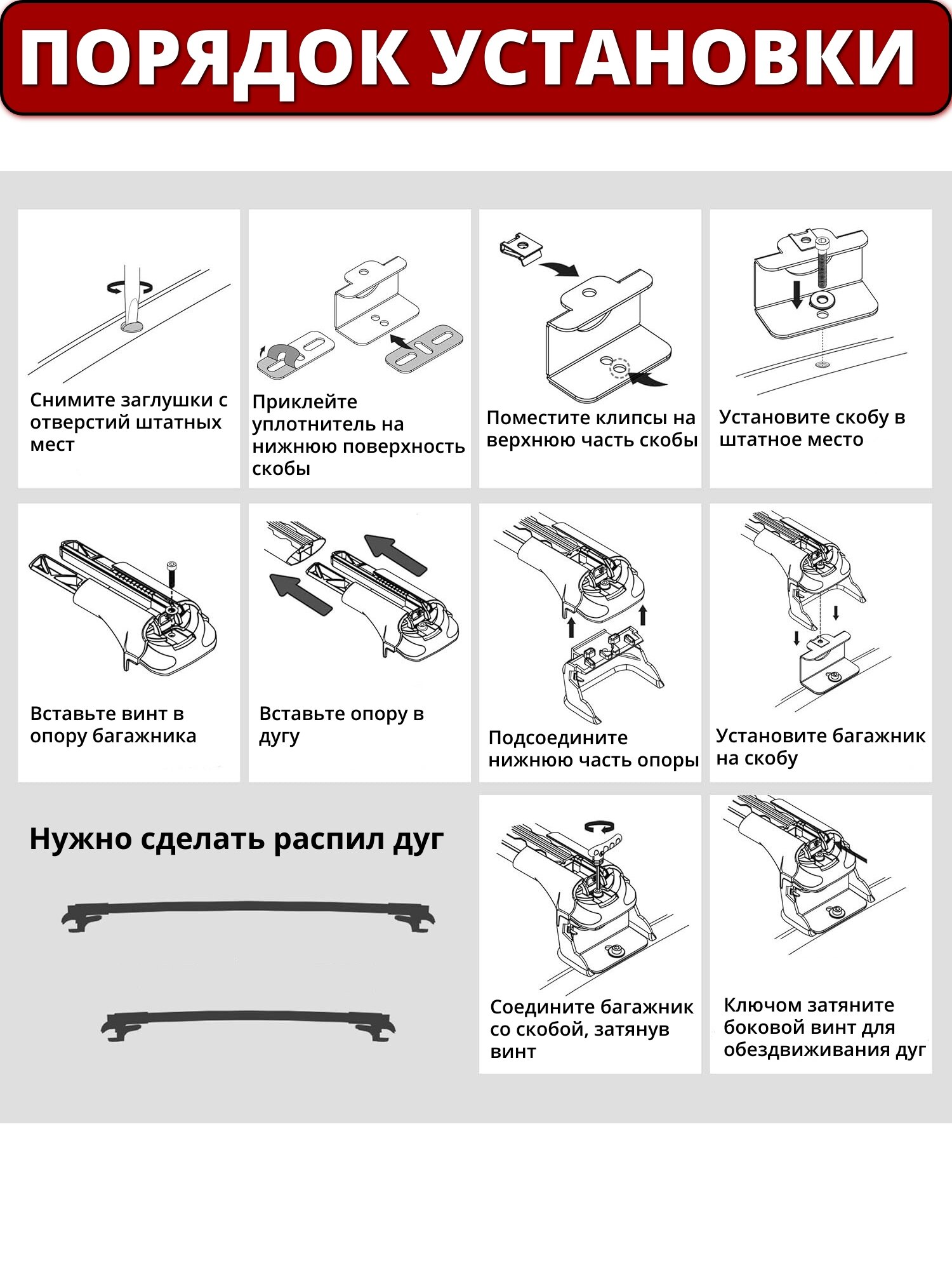 ПОРЯДОК УСТАНОВКИ

Снимите заглушки с отверстий штатных мест

Приклейте уплотнитель на нижнюю поверхность скобы

Поместите клипсы на верхнюю часть скобы

Установите скобу в штатное место

Вставьте винт в опору багажника

Вставьте опору в дугу

Подсоедините нижнюю часть опоры

Установите багажник на скобу

Нужно сделать распил дуг

Соедините багажник со скобой, затянув винт

Ключом затяните боковой винт для обездвиживания дуг