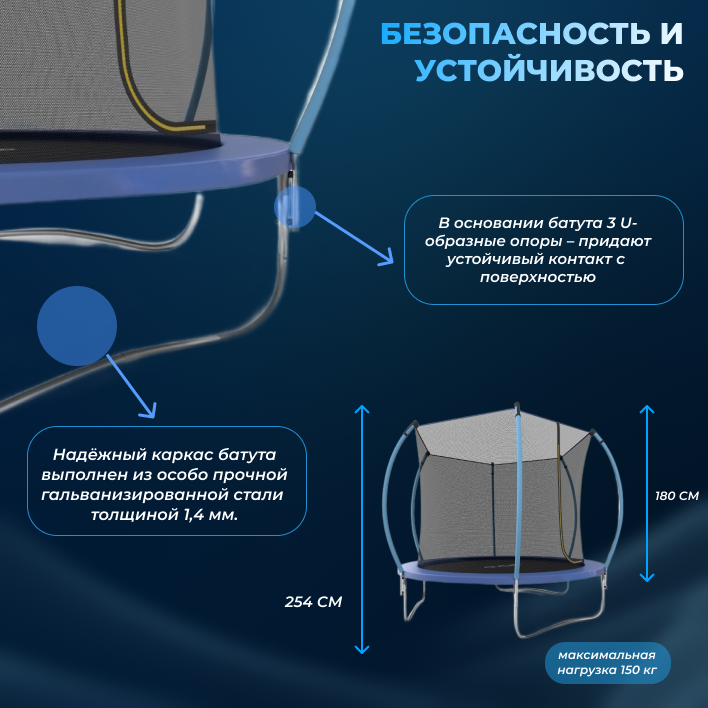 БЕЗОПАСНОСТЬ И УСТОЙЧИВОСТЬ

В основании батута 3 U-образные опоры – придают устойчивый контакт с поверхностью

Надёжный каркас батута выполнен из особо прочной гальванизированной стали толщиной 1,4 мм.

180 СМ

254 СМ

максимальная нагрузка 150 кг