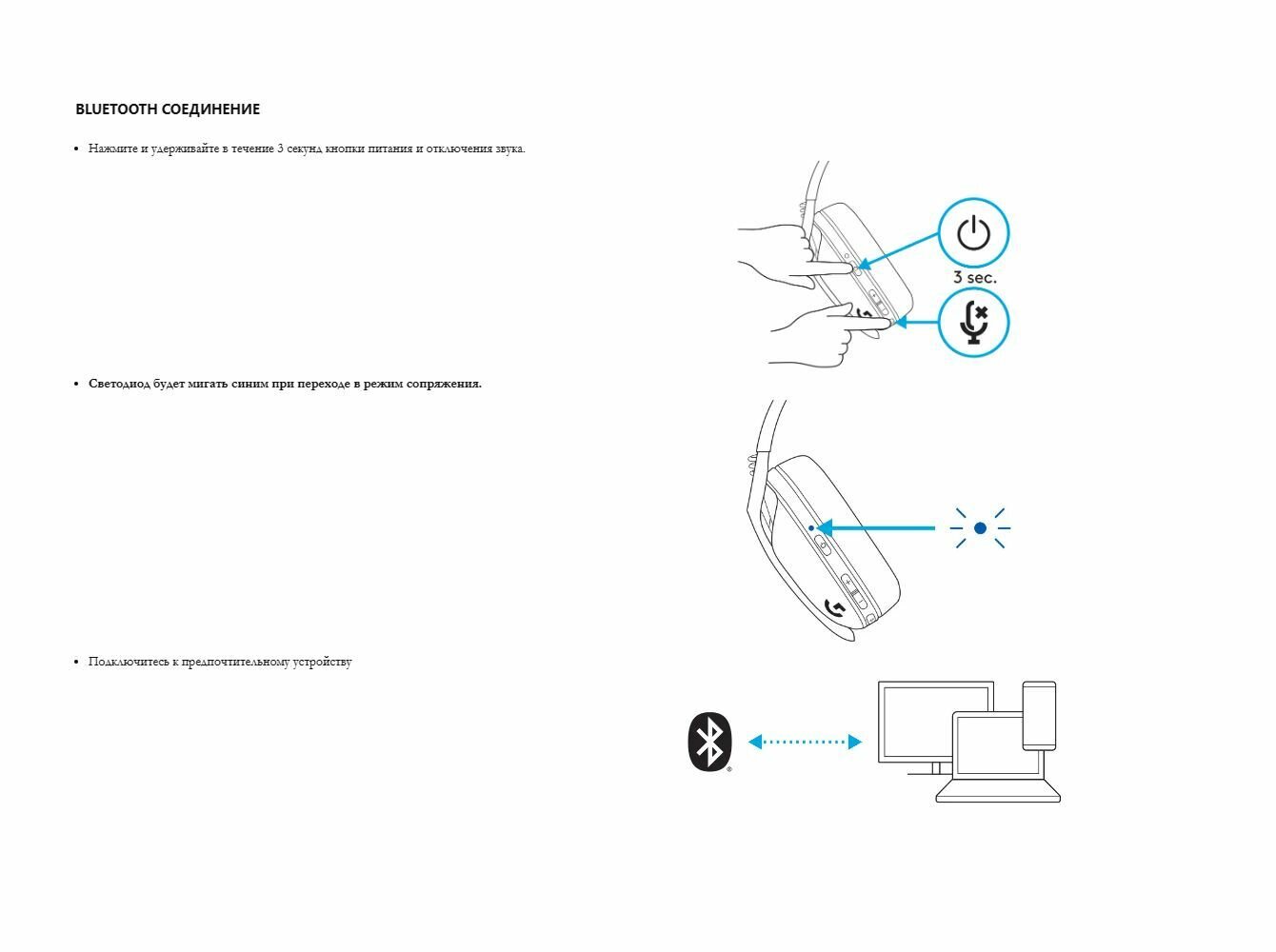 BLUETOOTH СОЕДИНЕНИЕ

• Нажмите и удерживайте в течение 3 секунд кнопки питания и отключения звука.

3 sec.

• **Светодиод будет мигать синим при переходе в режим сопряжения.**

• Подключитесь к предпочтительному устройству