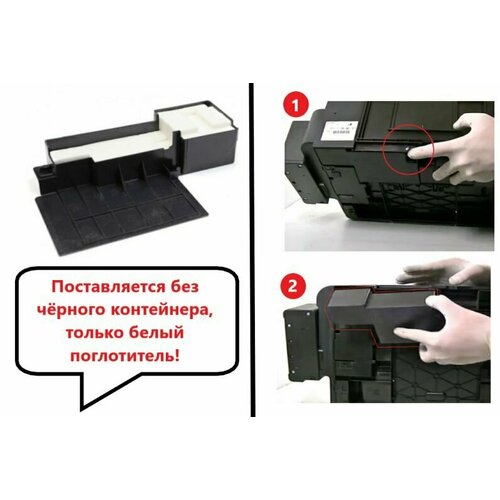 Поставляется без чёрного контейнера, только белый поглотитель!

1

2