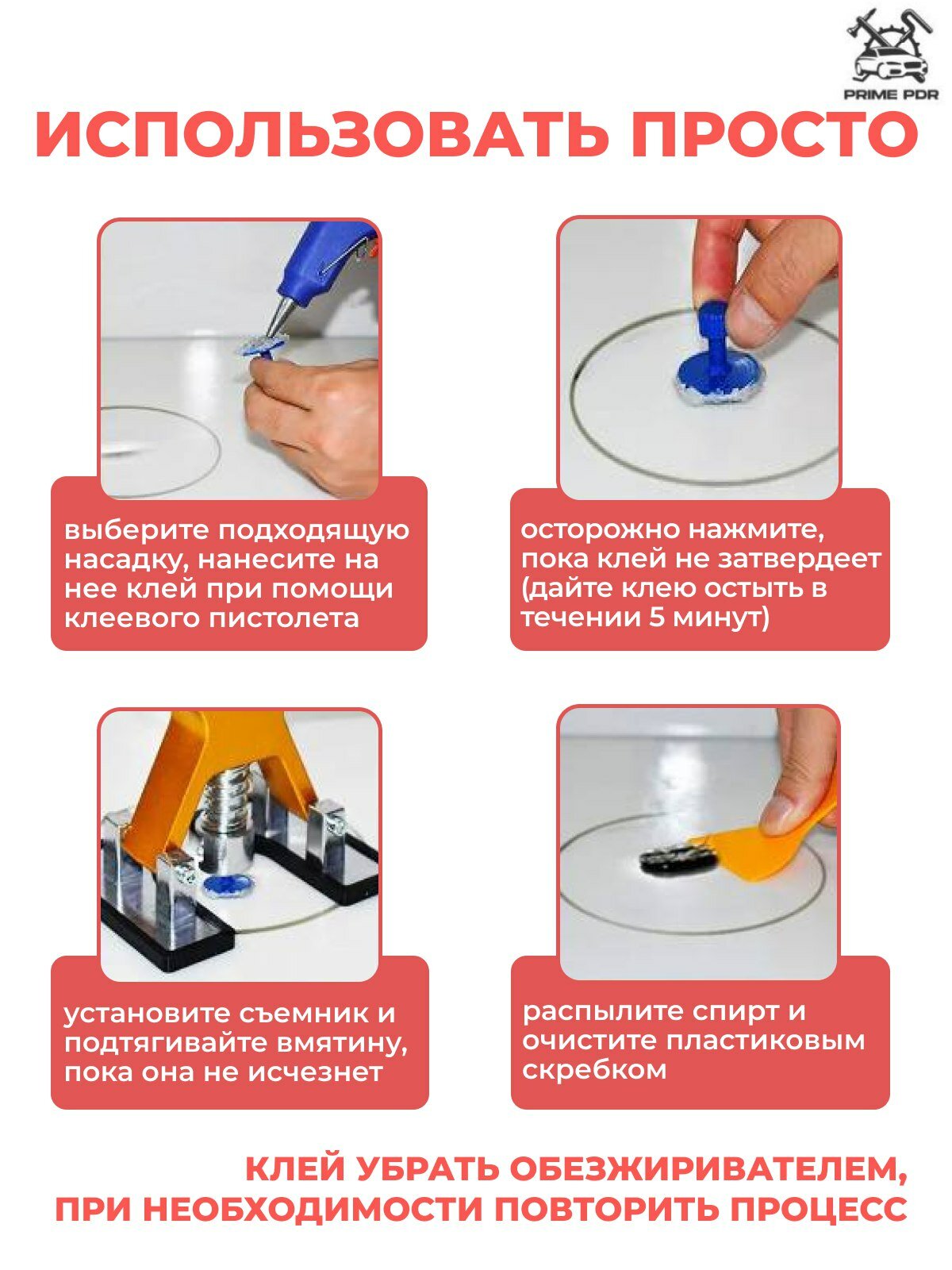 PRIME PDR

ИСПОЛЬЗОВАТЬ ПРОСТО

выберите подходящую насадку, нанесите на нее клей при помощи клеевого пистолета

осторожно нажмите, пока клей не затвердеет (дайте клею остыть в течении 5 минут)

установите съемник и подтягивайте вмятину, пока она не исчезнет

распылите спирт и очистите пластиковым скребком

КЛЕЙ УБРАТЬ ОБЕЗЖИРИВАТЕЛЕМ, ПРИ НЕОБХОДИМОСТИ ПОВТОРИТЬ ПРОЦЕСС