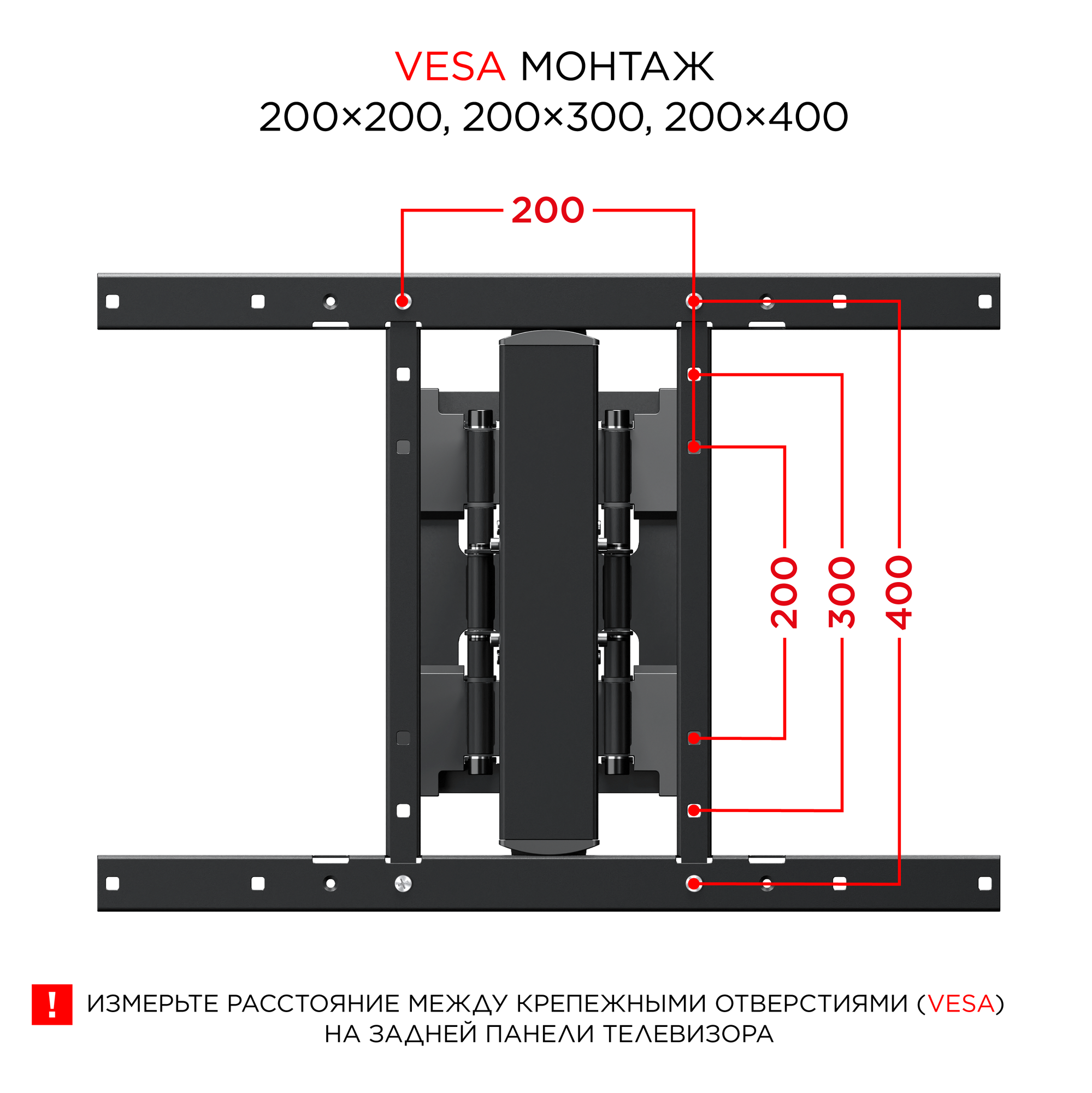 VESA МОНТАЖ
200×200, 200×300, 200×400

200

200
300
400

! ИЗМЕРЬТЕ РАССТОЯНИЕ МЕЖДУ КРЕПЕЖНЫМИ ОТВЕРСТИЯМИ (VESA) НА ЗАДНЕЙ ПАНЕЛИ ТЕЛЕВИЗОРА