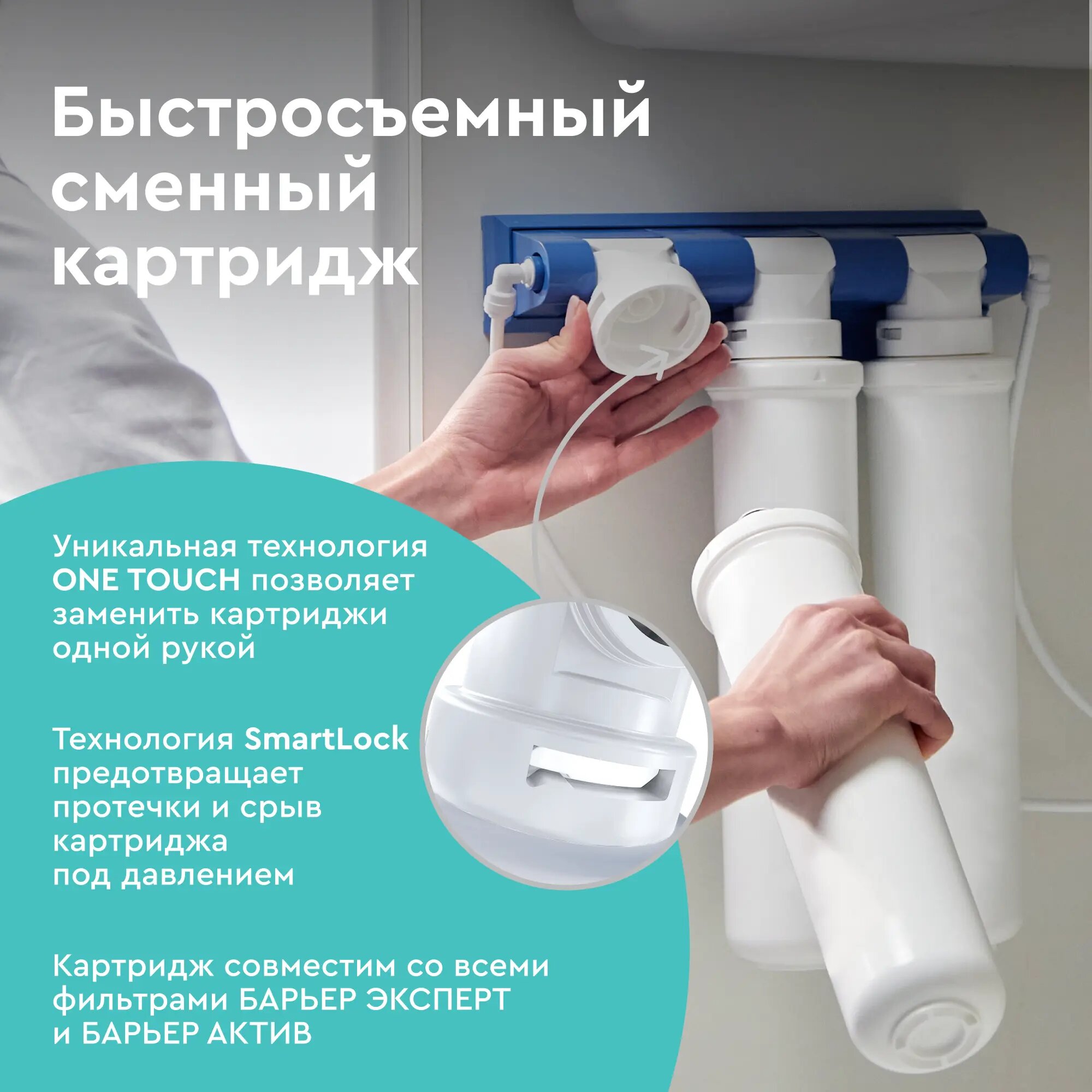 Быстросъемный сменный картридж

Уникальная технология ONE TOUCH позволяет заменить картриджи одной рукой

Технология SmartLock предотвращает протечки и срыв картриджа под давлением

Картридж совместим со всеми фильтрами БАРЬЕР ЭКСПЕРТ и БАРЬЕР АКТИВ