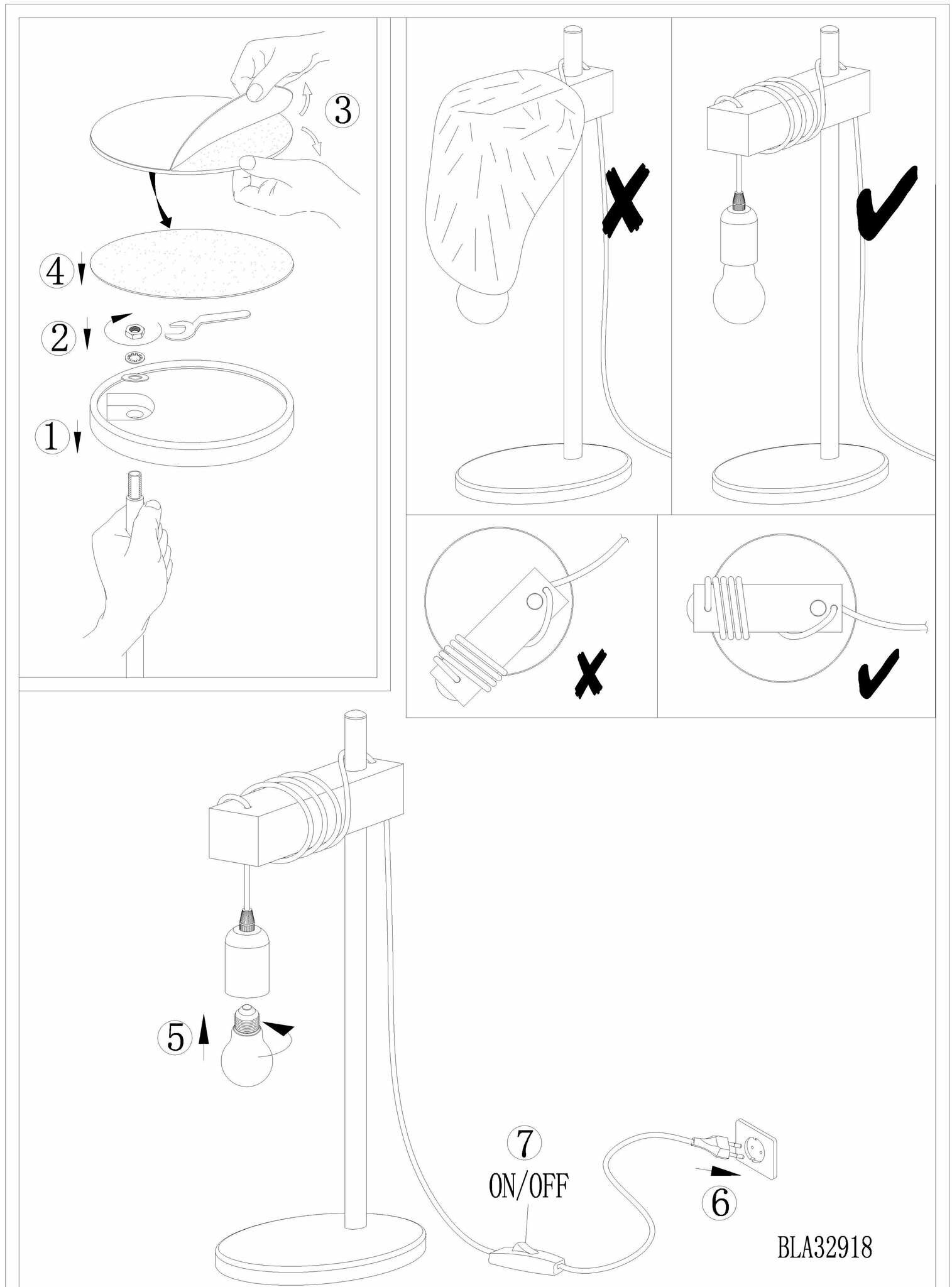 3

4

2

1

5

7
ON/OFF

6

BLA32918