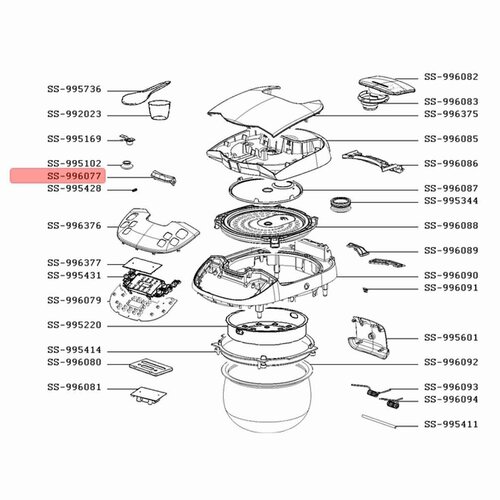 SS-995736
SS-992023
SS-995169
SS-995102
SS-996077
SS-995428
SS-996376
SS-996377
SS-995431
SS-996079
SS-995220
SS-995414
SS-996080
SS-996081

SS-996082
SS-996083
SS-996375
SS-996085
SS-996086
SS-996087
SS-995344
SS-996088
SS-996089
SS-996090
SS-996091
SS-995601
SS-996092
SS-996093
SS-996094
SS-995411