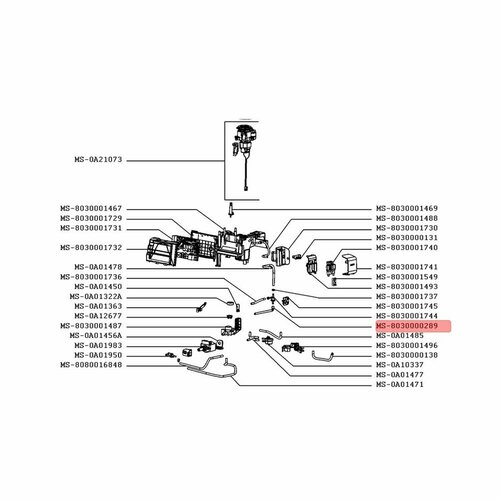 MS-0A21073

MS-8030001467
MS-8030001729
MS-8030001731
MS-8030001732
MS-0A01478
MS-8030001736
MS-0A01450
MS-0A01322A
MS-0A01363
MS-0A12677
MS-8030001487
MS-0A01456A
MS-0A01983
MS-0A01950
MS-8080016848

MS-8030001469
MS-8030001488
MS-8030001730
MS-8030000131
MS-8030001740
MS-8030001741
MS-8030001549
MS-8030001493
MS-8030001737
MS-8030001745
MS-8030001744
MS-8030000289
MS-0A01485
MS-8030001496
MS-8030000138
MS-0A10337
MS-0A01477
MS-0A01471