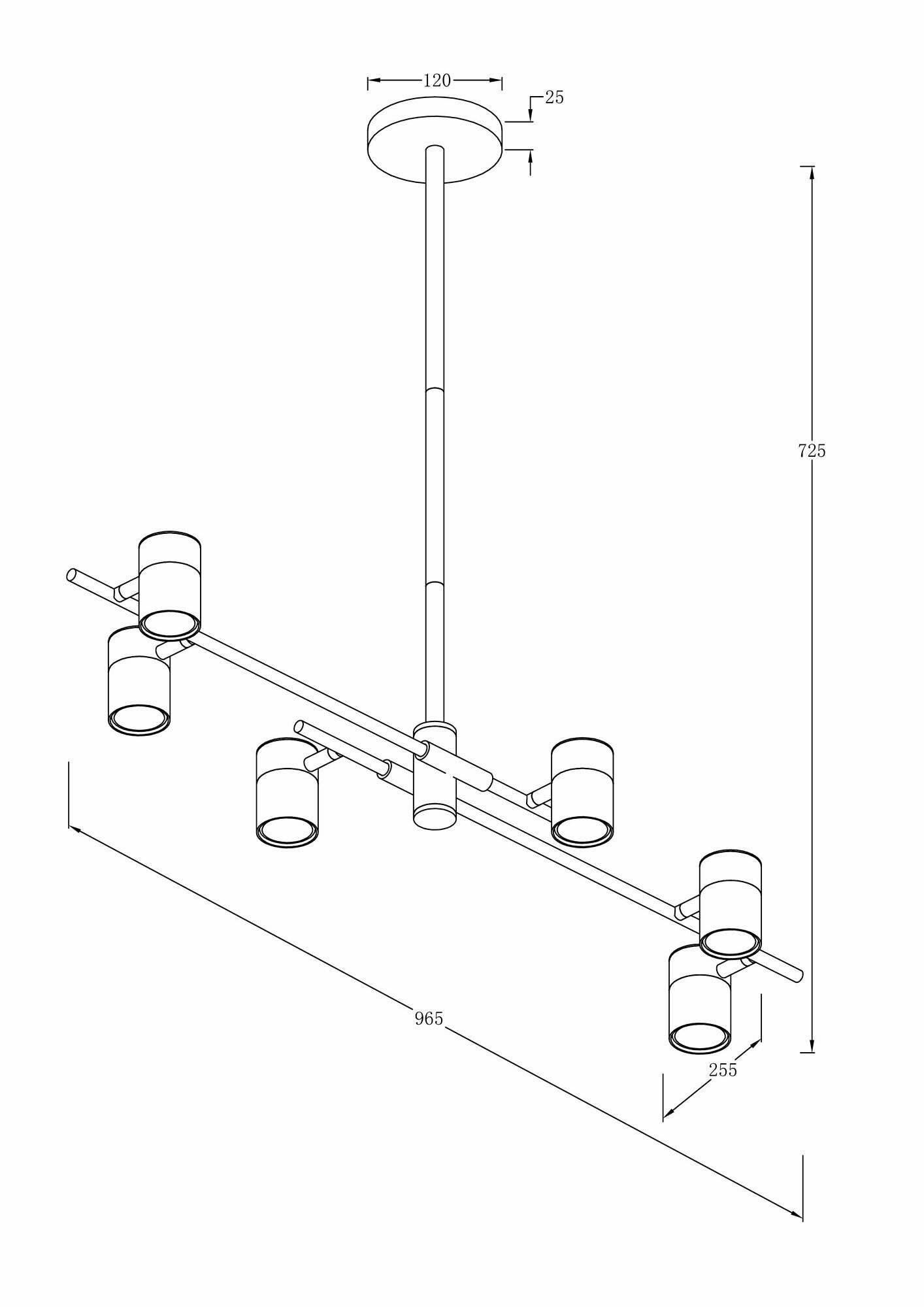 120
25
725
965
255