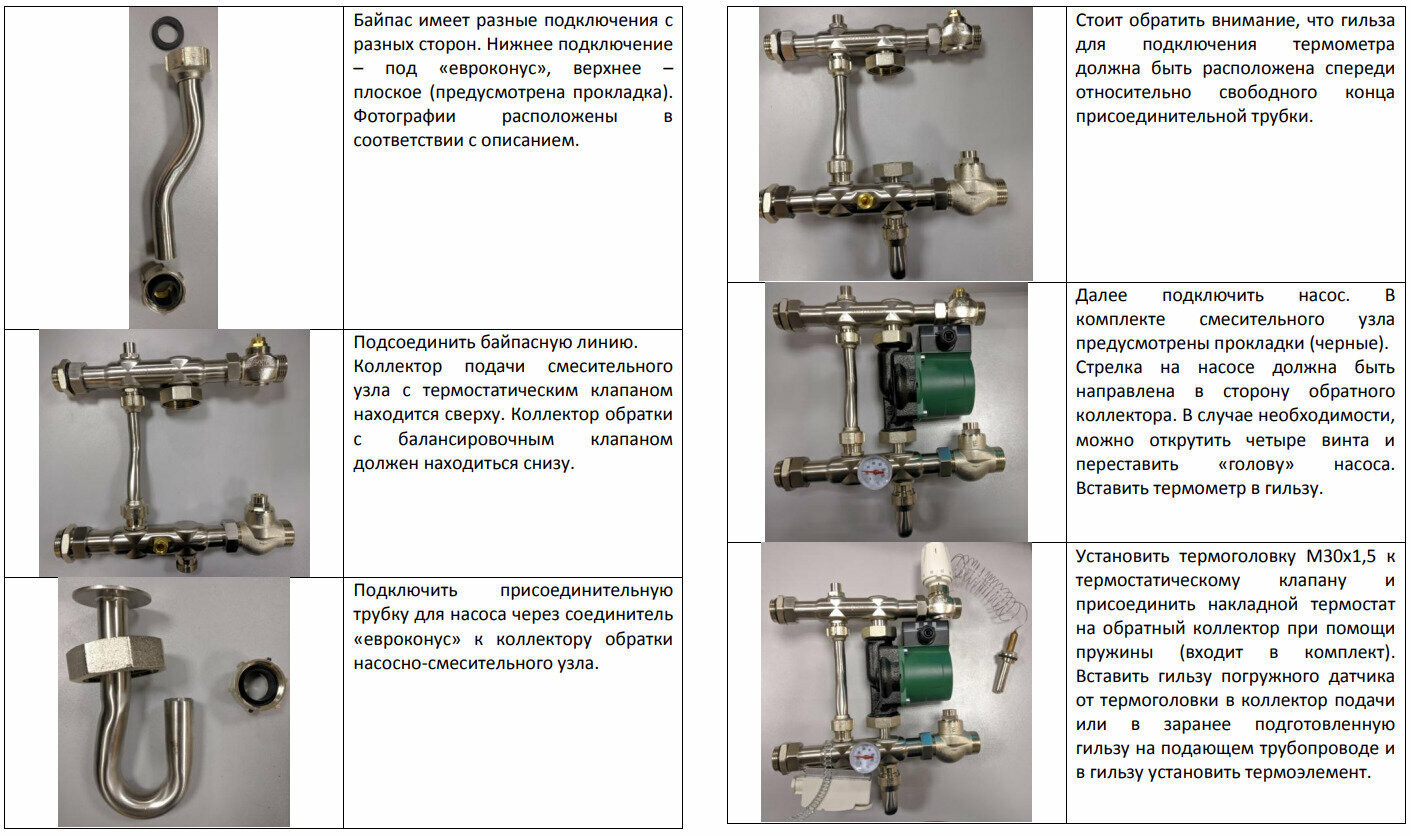 Байпас имеет разные подключения с разных сторон. Нижнее подключение – под «евроконус», верхнее – плоское (предусмотрена прокладка). Фотографии расположены в соответствии с описанием.

Подсоединить байпасную линию. Коллектор подачи смесительного узла с термостатическим клапаном находится сверху. Коллектор обратки с балансировочным клапаном должен находиться снизу.

Подключить присоединительную трубку для насоса через соединитель «евроконус» к коллектору обратки насосно-смесительного узла.

Стоит обратить внимание, что гильза для подключения термометра должна быть расположена спереди относительно свободного конца присоединительной трубки.

Далее подключить насос. В комплекте смесительного узла предусмотрены прокладки (черные). Стрелка на насосе должна быть направлена в сторону обратного коллектора. В случае необходимости, можно открутить четыре винта и переставить «голову» насоса. Вставить термометр в гильзу.

Установить термоголовку М30х1,5 к термостатическому клапану и присоединить накладной термостат на обратный коллектор при помощи пружины (входит в комплект). Вставить гильзу погружного датчика от термоголовки в коллектор подачи или в заранее подготовленную гильзу на подающем трубопроводе и в гильзу установить термоэлемент.