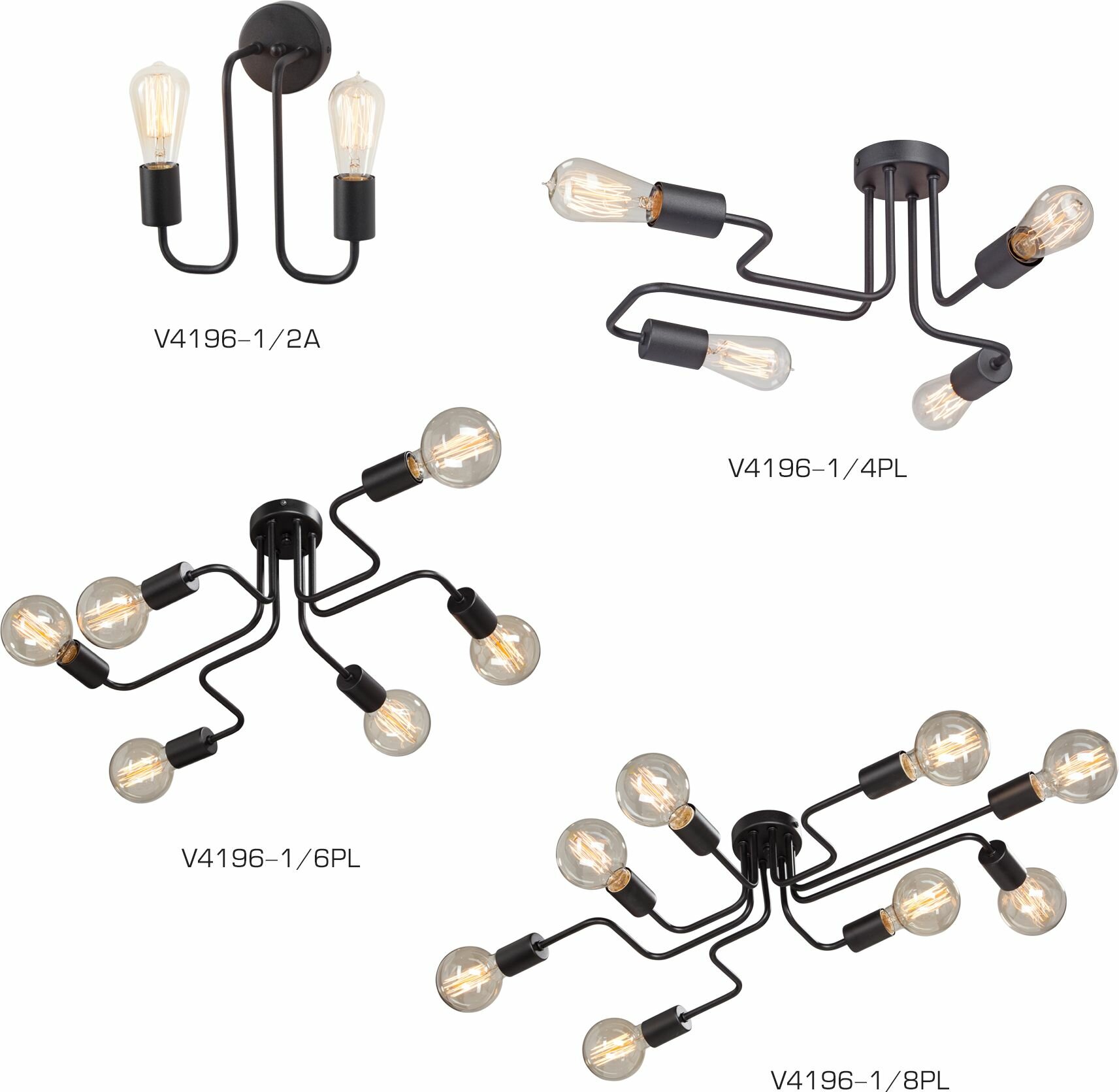 V4196-1/2A

V4196-1/4PL

V4196-1/6PL

V4196-1/8PL