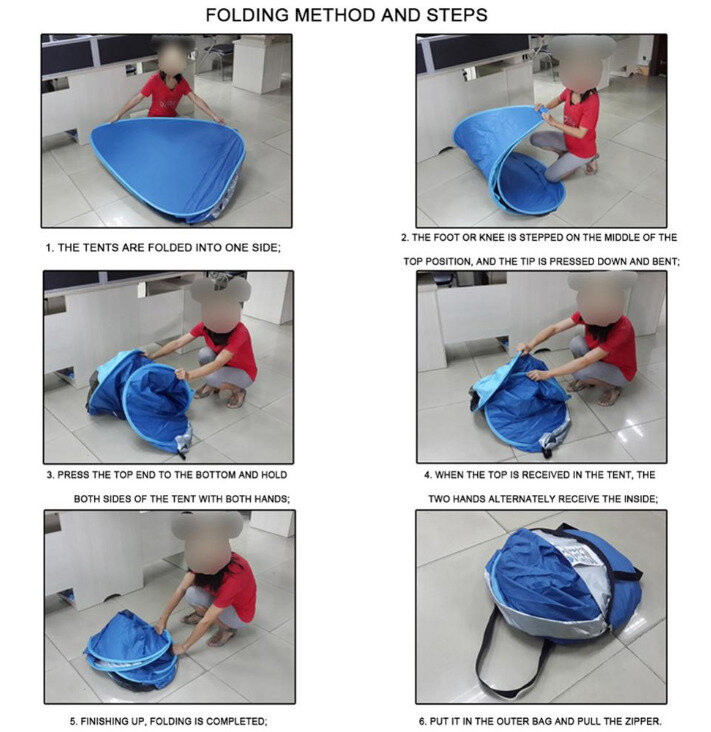 FOLDING METHOD AND STEPS

1. THE TENTS ARE FOLDED INTO ONE SIDE;

2. THE FOOT OR KNEE IS STEPPED ON THE MIDDLE OF THE TOP POSITION, AND THE TIP IS PRESSED DOWN AND BENT;

3. PRESS THE TOP END TO THE BOTTOM AND HOLD BOTH SIDES OF THE TENT WITH BOTH HANDS;

4. WHEN THE TOP IS RECEIVED IN THE TENT, THE TWO HANDS ALTERNATELY RECEIVE THE INSIDE;

5. FINISHING UP, FOLDING IS COMPLETED;

6. PUT IT IN THE OUTER BAG AND PULL THE ZIPPER.