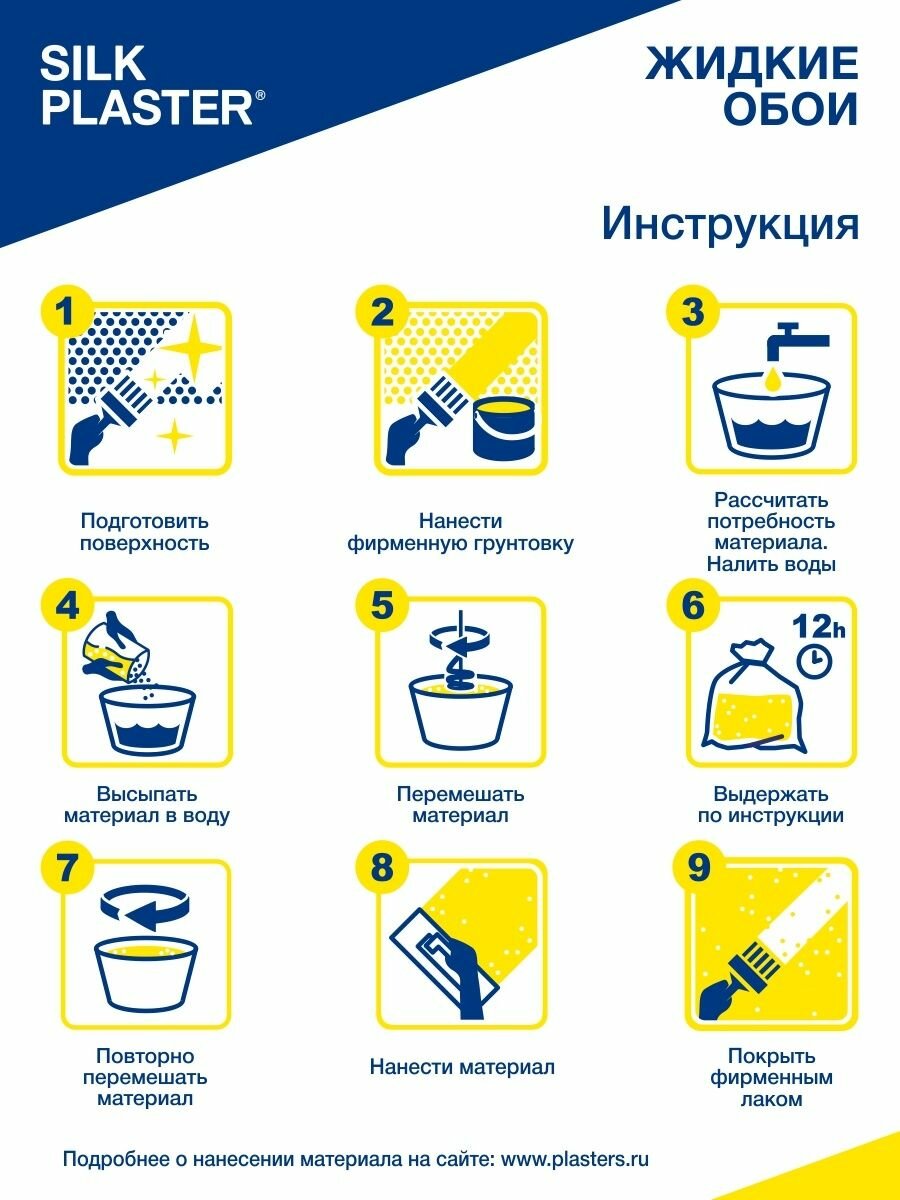 SILK PLASTER®

ЖИДКИЕ ОБОИ

Инструкция

1

Подготовить поверхность

2

Нанести фирменную грунтовку

3

Рассчитать потребность материала. Налить воды

4

Высыпать материал в воду

5

Перемешать материал

6

12h

Выдержать по инструкции

7

Повторно перемешать материал

8

Нанести материал

9

Покрыть фирменным лаком

Подробнее о нанесении материала на сайте: www.plasters.ru