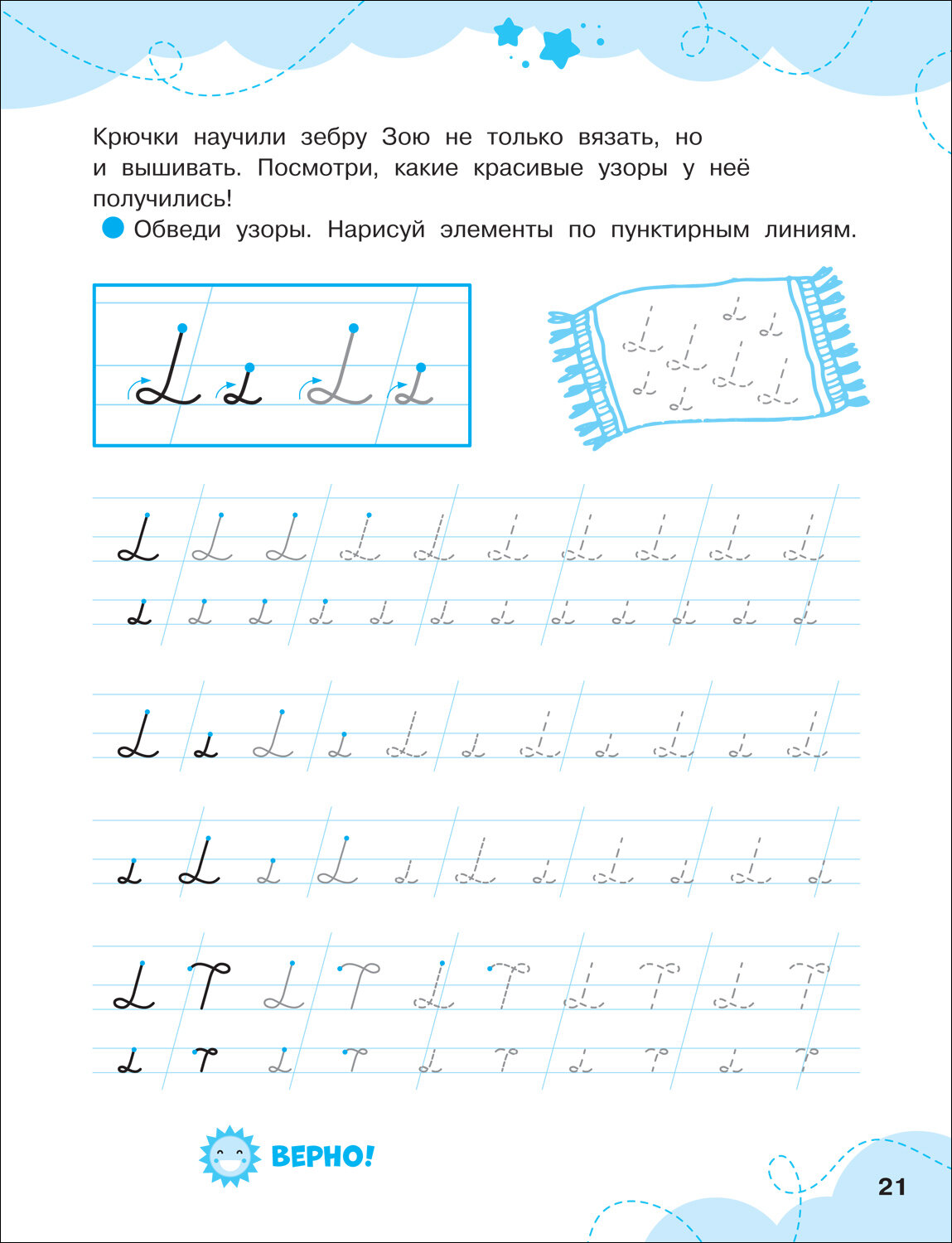 Крючки научили зебру Зою не только вязать, но и вышивать. Посмотри, какие красивые узоры у неё получились!

Обведи узоры. Нарисуй элементы по пунктирным линиям.

ВЕРНО!

21