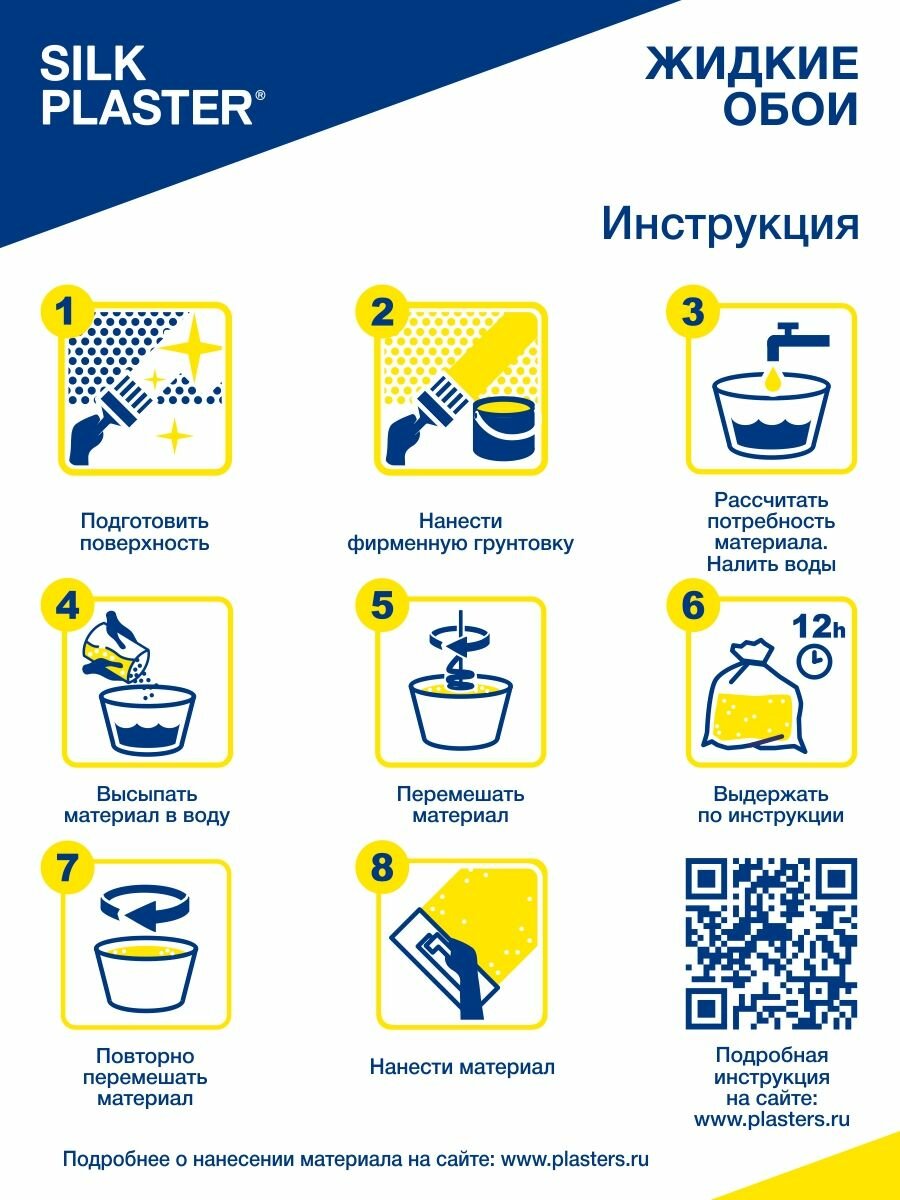 SILK PLASTER®

ЖИДКИЕ ОБОИ

Инструкция

1

Подготовить поверхность

2

Нанести фирменную грунтовку

3

Рассчитать потребность материала. Налить воды

4

Высыпать материал в воду

5

Перемешать материал

6

12h

Выдержать по инструкции

7

Повторно перемешать материал

8

Нанести материал

Подробная инструкция на сайте: www.plasters.ru

Подробнее о нанесении материала на сайте: www.plasters.ru