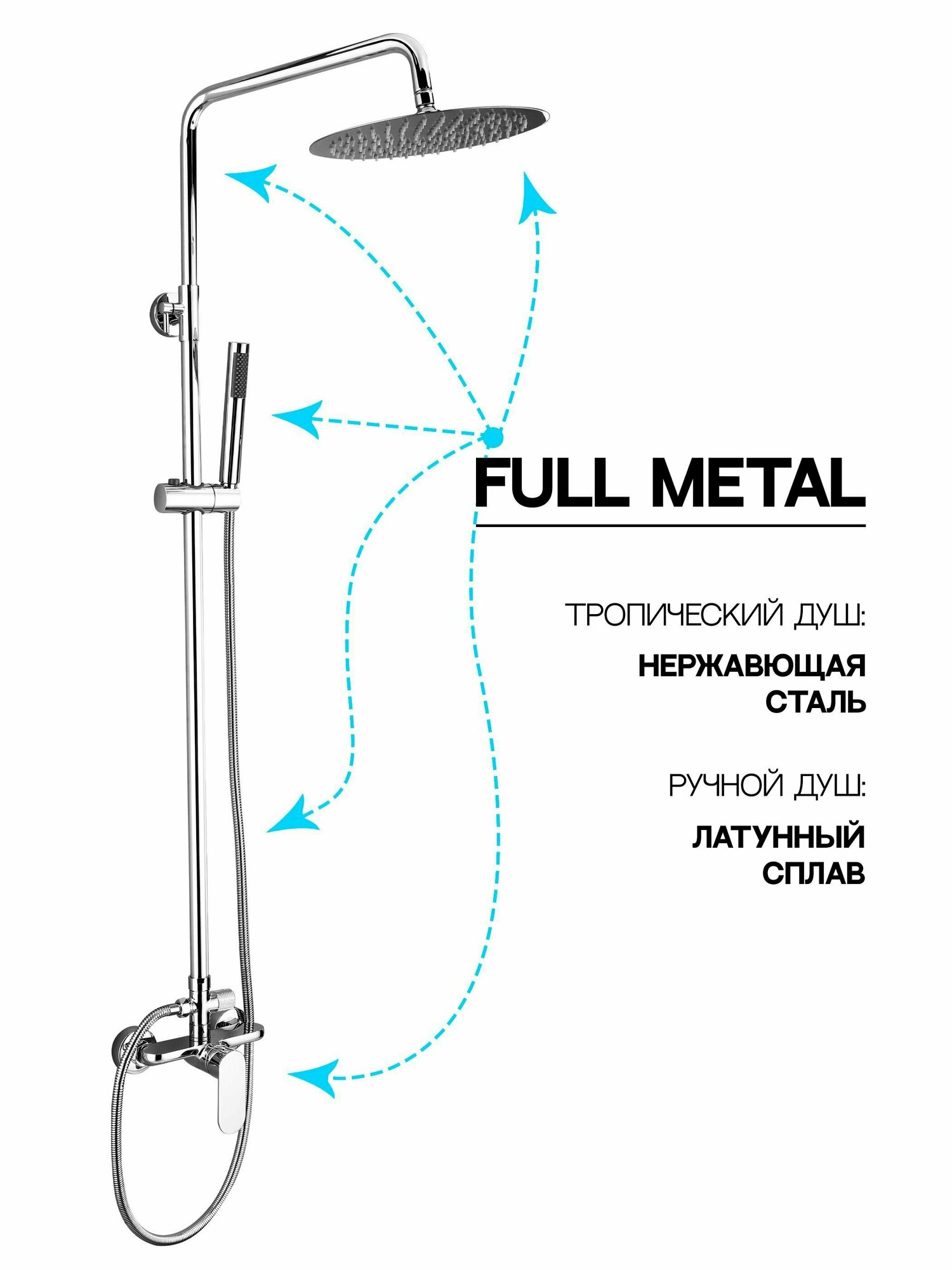 FULL METAL

ТРОПИЧЕСКИЙ ДУШ:

НЕРЖАВЮЩАЯ СТАЛЬ

РУЧНОЙ ДУШ:

ЛАТУННЫЙ СПЛАВ