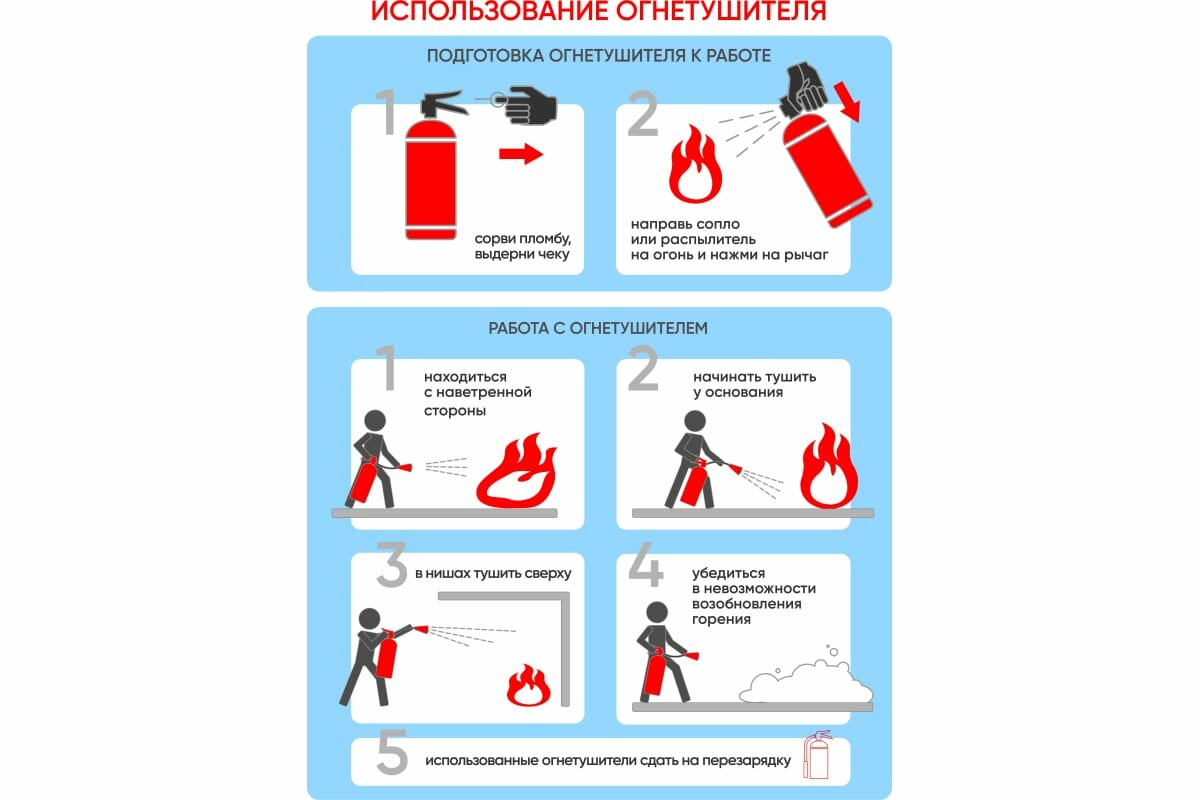 ИСПОЛЬЗОВАНИЕ ОГНЕТУШИТЕЛЯ

ПОДГОТОВКА ОГНЕТУШИТЕЛЯ К РАБОТЕ

1

сорви пломбу, выдерни чеку

2

направь сопло или распылитель на огонь и нажми на рычаг

РАБОТА С ОГНЕТУШИТЕЛЕМ

1

находиться с наветренной стороны

2

начинать тушить у основания

3

в нишах тушить сверху

4

убедиться в невозможности возобновления горения

5

использованные огнетушители сдать на перезарядку