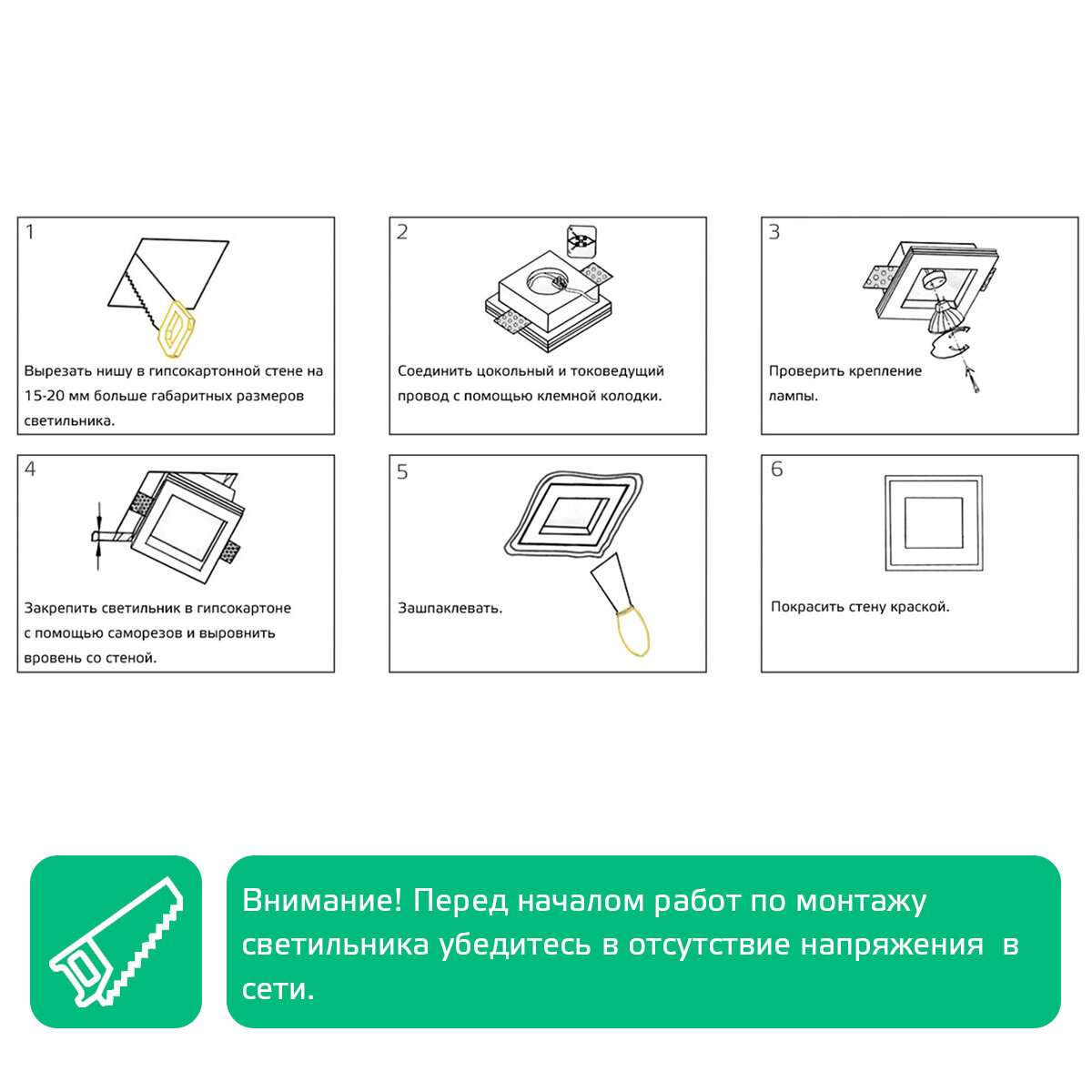 1

Вырезать нишу в гипсокартонной стене на 15-20 мм больше габаритных размеров светильника.

2

Соединить цокольный и токоведущий провод с помощью клемной колодки.

3

Проверить крепление лампы.

4

Закрепить светильник в гипсокартоне с помощью саморезов и выровнить вровень со стеной.

5

Зашпаклевать.

6

Покрасить стену краской.

Внимание! Перед началом работ по монтажу светильника убедитесь в отсутствие напряжения в сети.