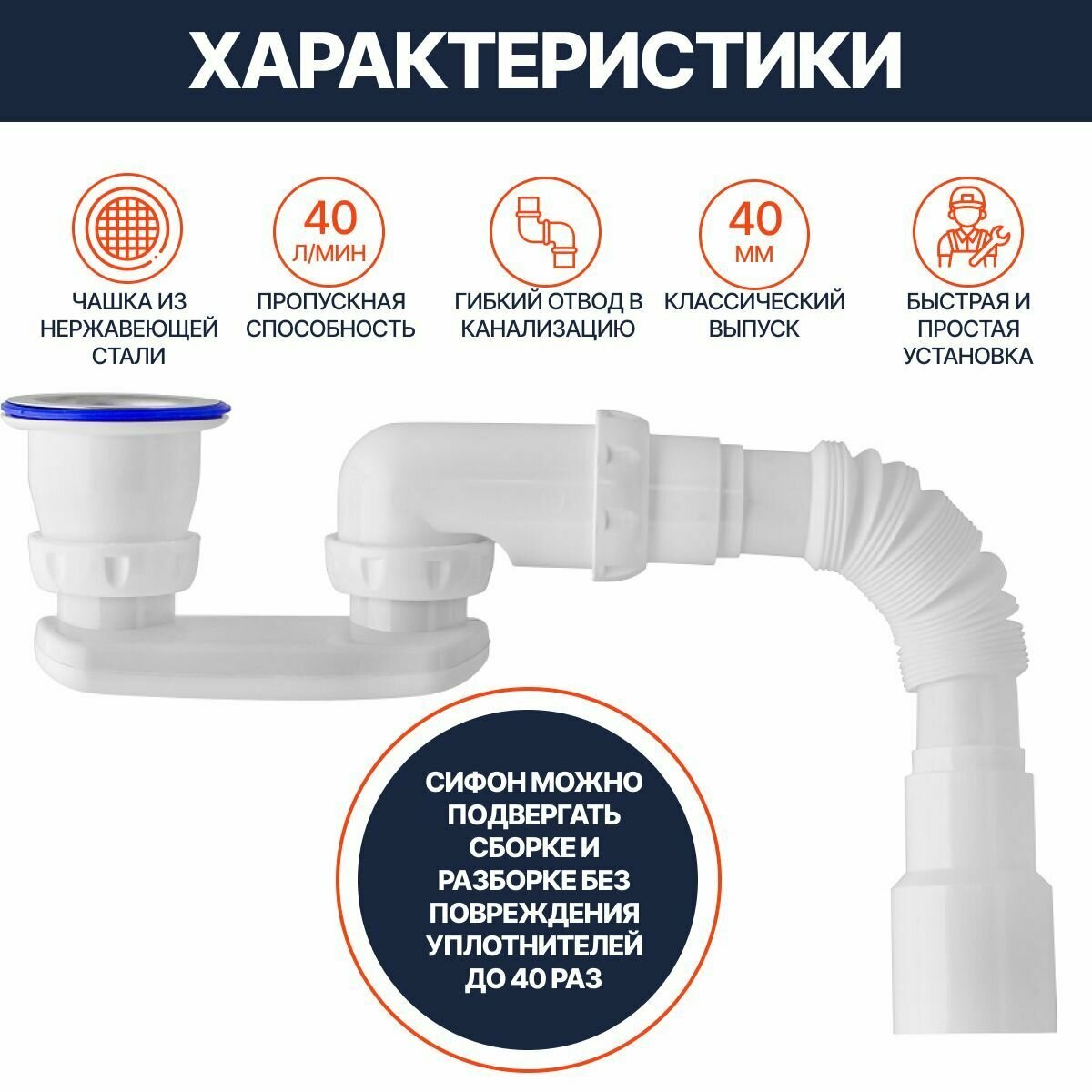 ХАРАКТЕРИСТИКИ

ЧАШКА ИЗ НЕРЖАВЕЮЩЕЙ СТАЛИ

40 Л/МИН

ПРОПУСКНАЯ СПОСОБНОСТЬ

ГИБКИЙ ОТВОД В КАНАЛИЗАЦИЮ

40 ММ

КЛАССИЧЕСКИЙ ВЫПУСК

БЫСТРАЯ И ПРОСТАЯ УСТАНОВКА

СИФОН МОЖНО ПОДВЕРГАТЬ СБОРКЕ И РАЗБОРКЕ БЕЗ ПОВРЕЖДЕНИЯ УПЛОТНИТЕЛЕЙ ДО 40 РАЗ