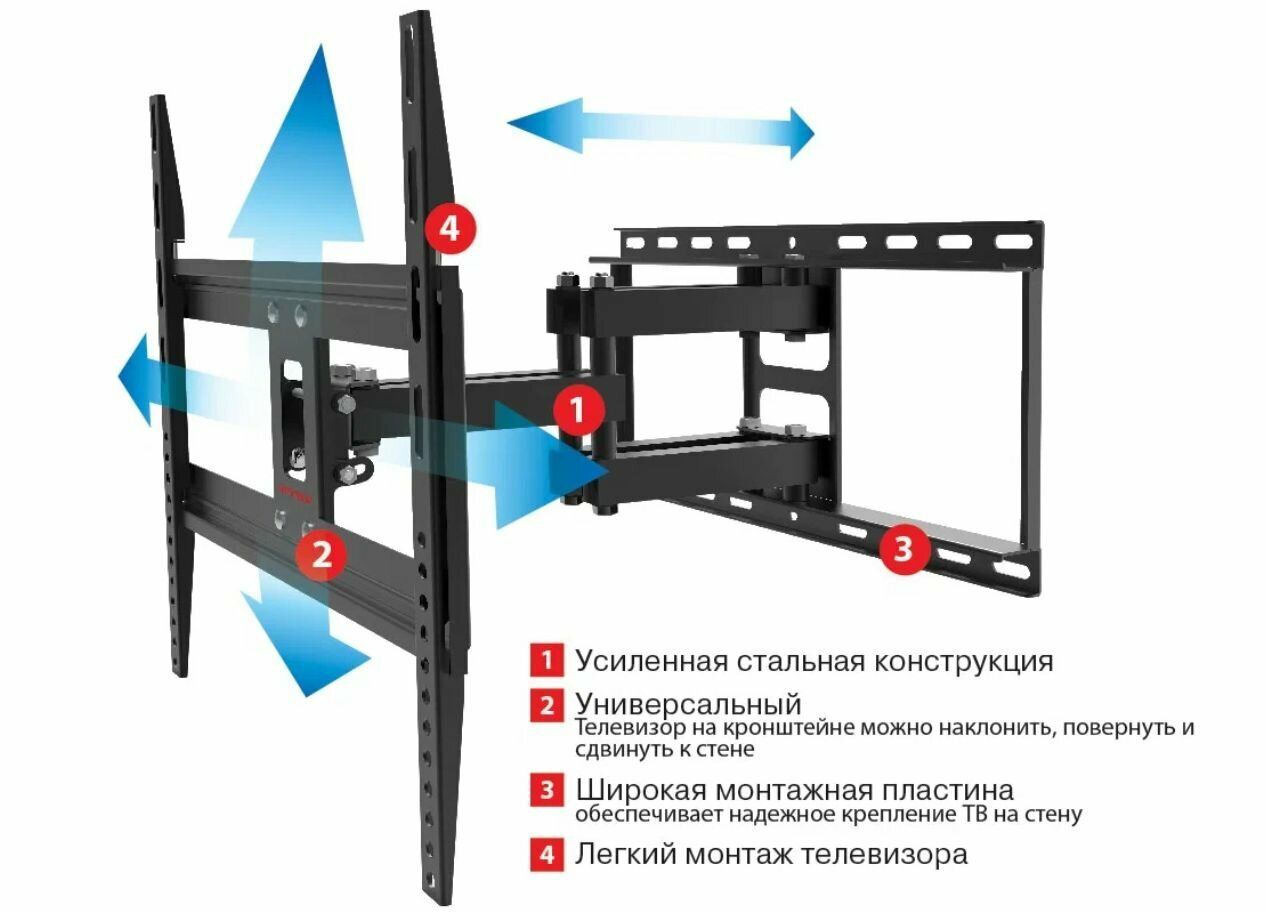 4

1

2

3

1 Усиленная стальная конструкция

2 Универсальный
Телевизор на кронштейне можно наклонить, повернуть и сдвинуть к стене

3 Широкая монтажная пластина
обеспечивает надежное крепление ТВ на стену

4 Легкий монтаж телевизора