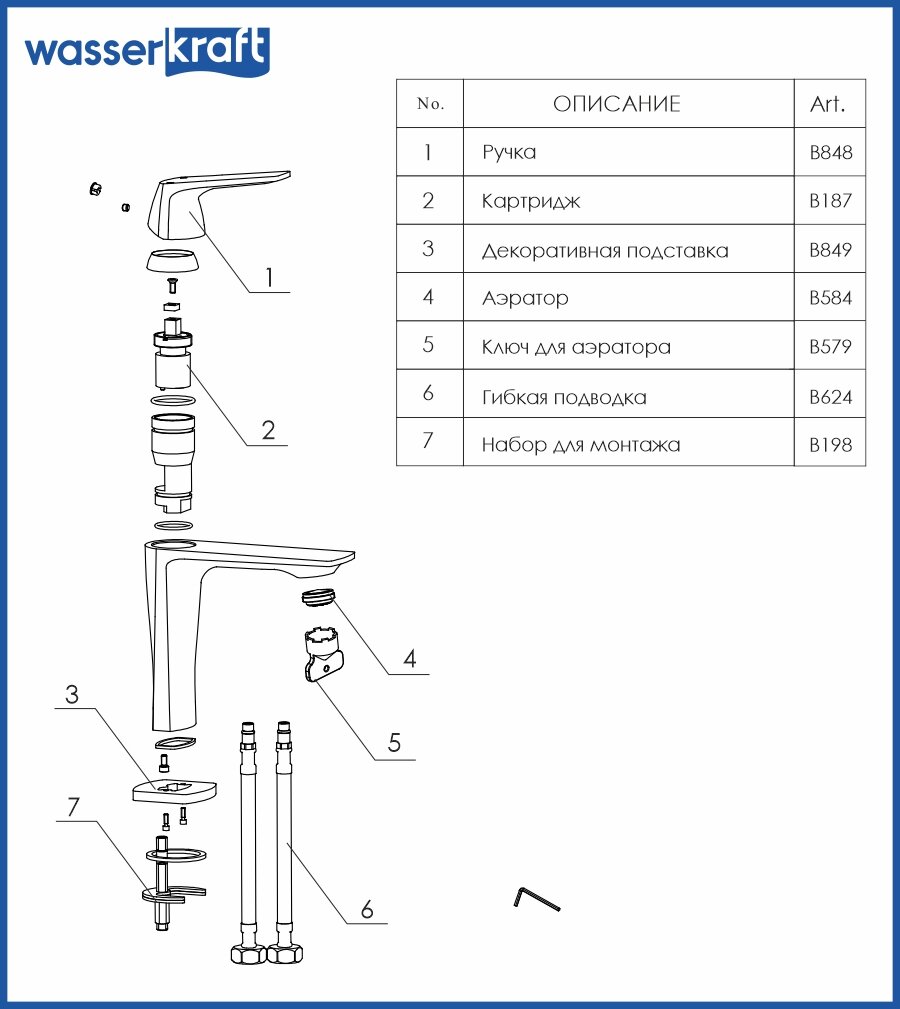 wasserkraft

| No. | ОПИСАНИЕ | Art. |
|---|---|---|
| 1 | Ручка | B848 |
| 2 | Картридж | B187 |
| 3 | Декоративная подставка | B849 |
| 4 | Аэратор | B584 |
| 5 | Ключ для аэратора | B579 |
| 6 | Гибкая подводка | B624 |
| 7 | Набор для монтажа | B198 |

1
2
4
3
5
7
6