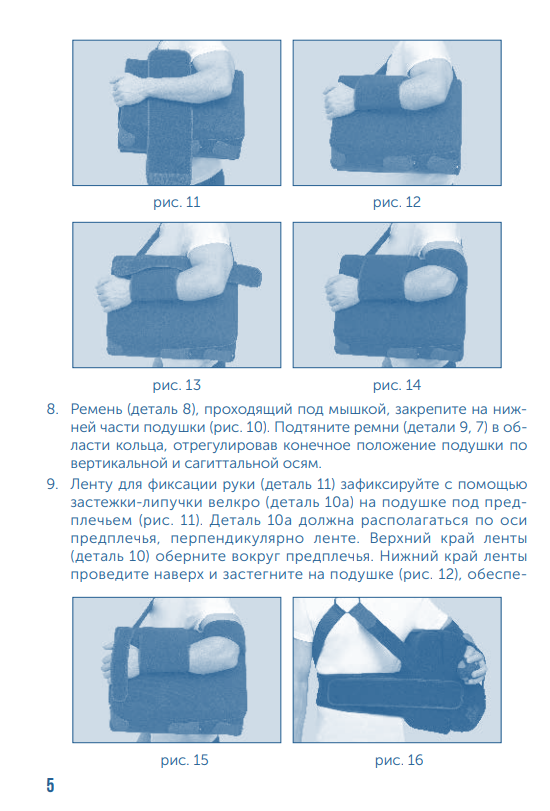 рис. 11

рис. 12

рис. 13

рис. 14

8. Ремень (деталь 8), проходящий под мышкой, закрепите на нижней части подушки (рис. 10). Подтяните ремни (детали 9, 7) в области кольца, отрегулировав конечное положение подушки по вертикальной и сагиттальной осям.

9. Ленту для фиксации руки (деталь 11) зафиксируйте с помощью застежки-липучки велкро (деталь 10а) на подушке под предплечьем (рис. 11). Деталь 10а должна располагаться по оси предплечья, перпендикулярно ленте. Верхний край ленты (деталь 10) оберните вокруг предплечья. Нижний край ленты проведите наверх и застегните на подушке (рис. 12), обеспе-

рис. 15

рис. 16

5