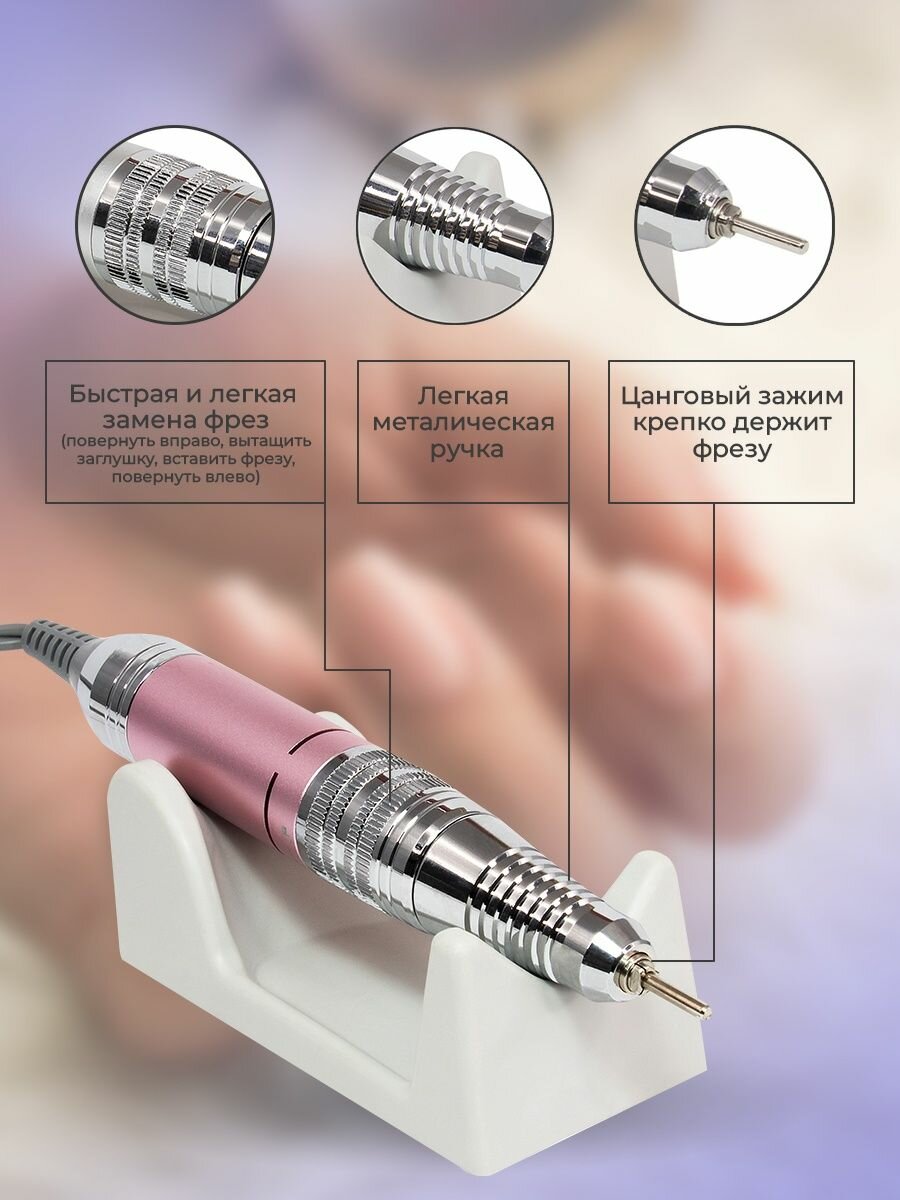 Быстрая и легкая замена фрез
(повернуть вправо, вытащить заглушку, вставить фрезу, повернуть влево)

Легкая металическая ручка

Цанговый зажим крепко держит фрезу